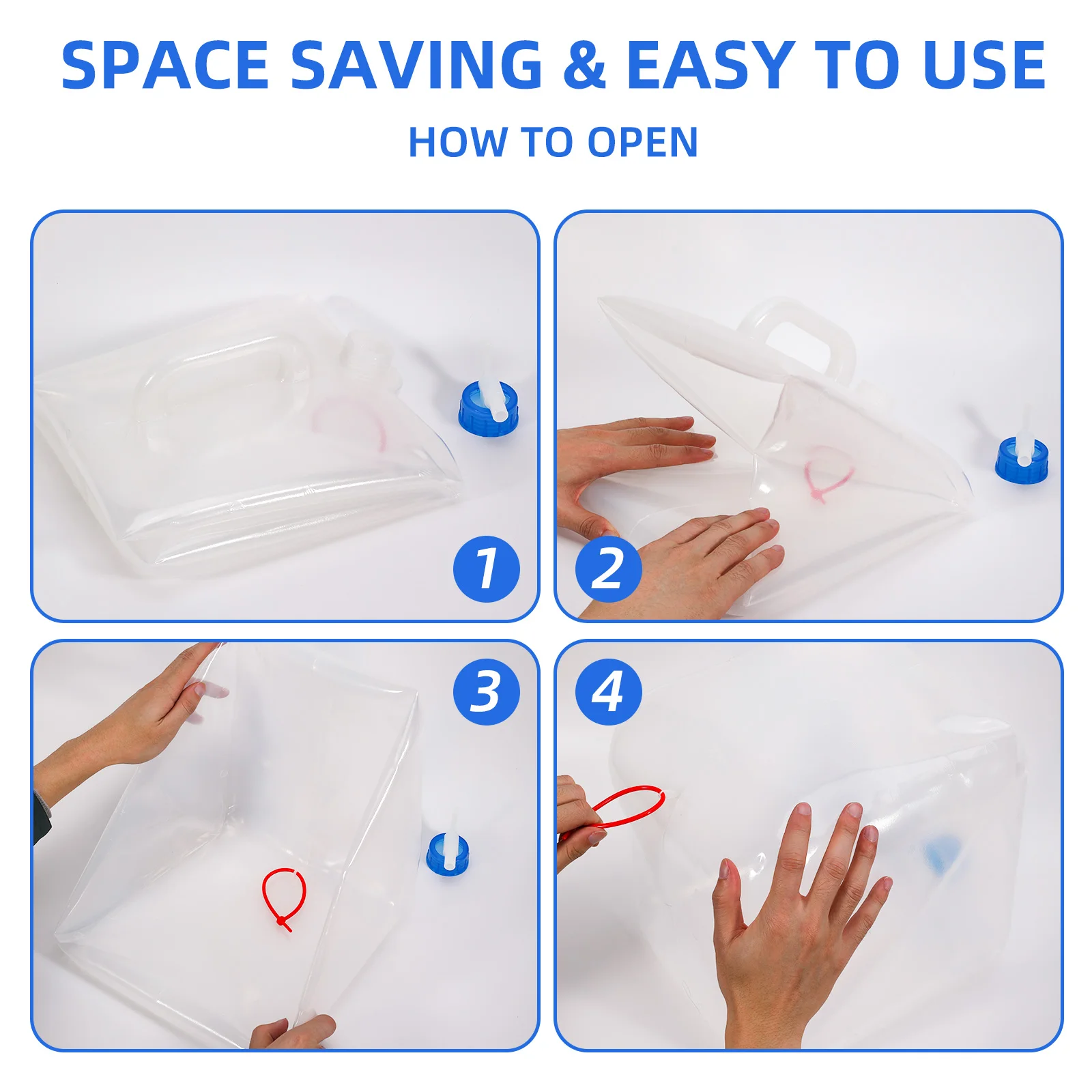 SPACE SAVING & EASY TO USE

HOW TO OPEN

1

2

3

4