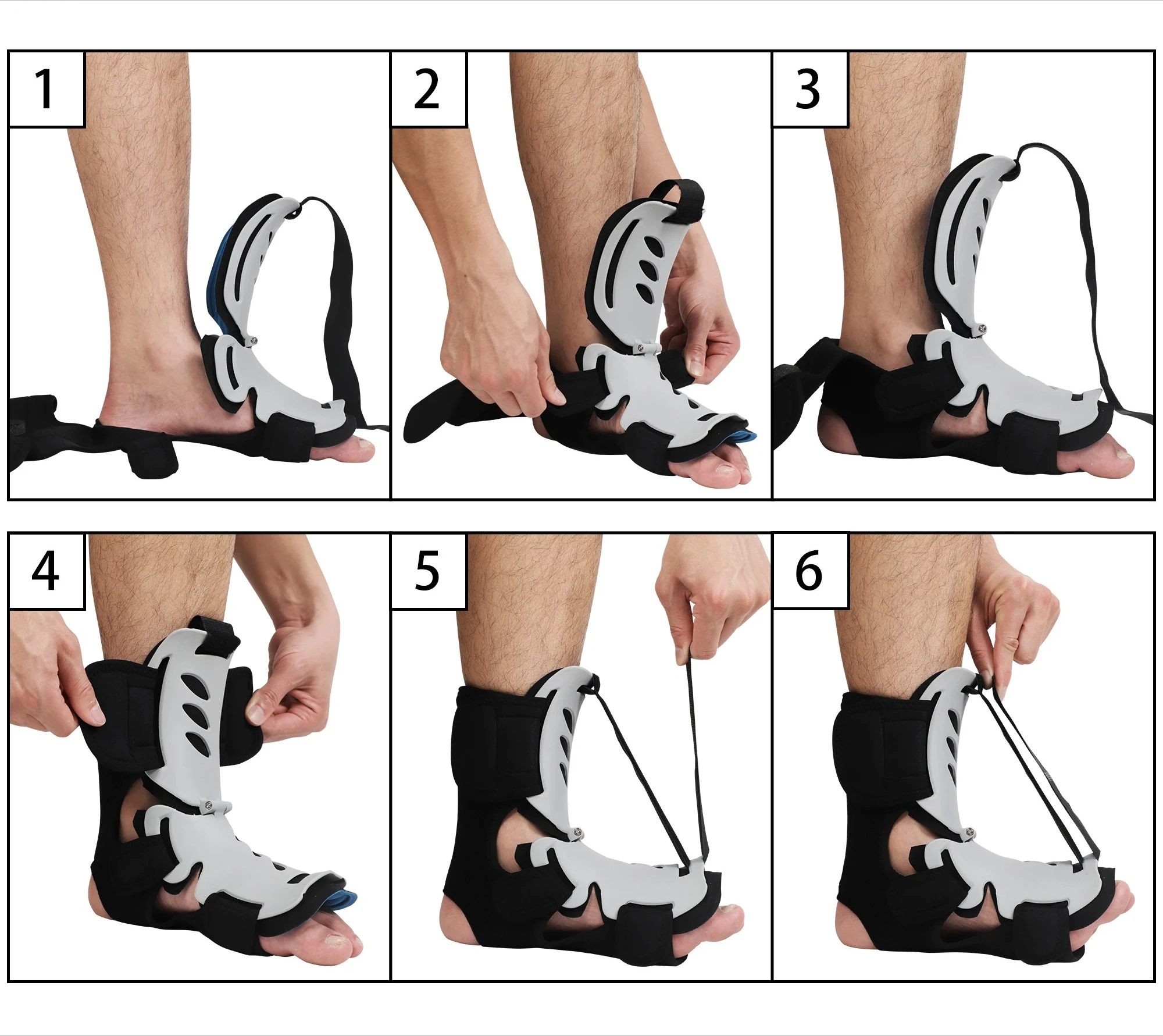 1

2

3

4

5

6