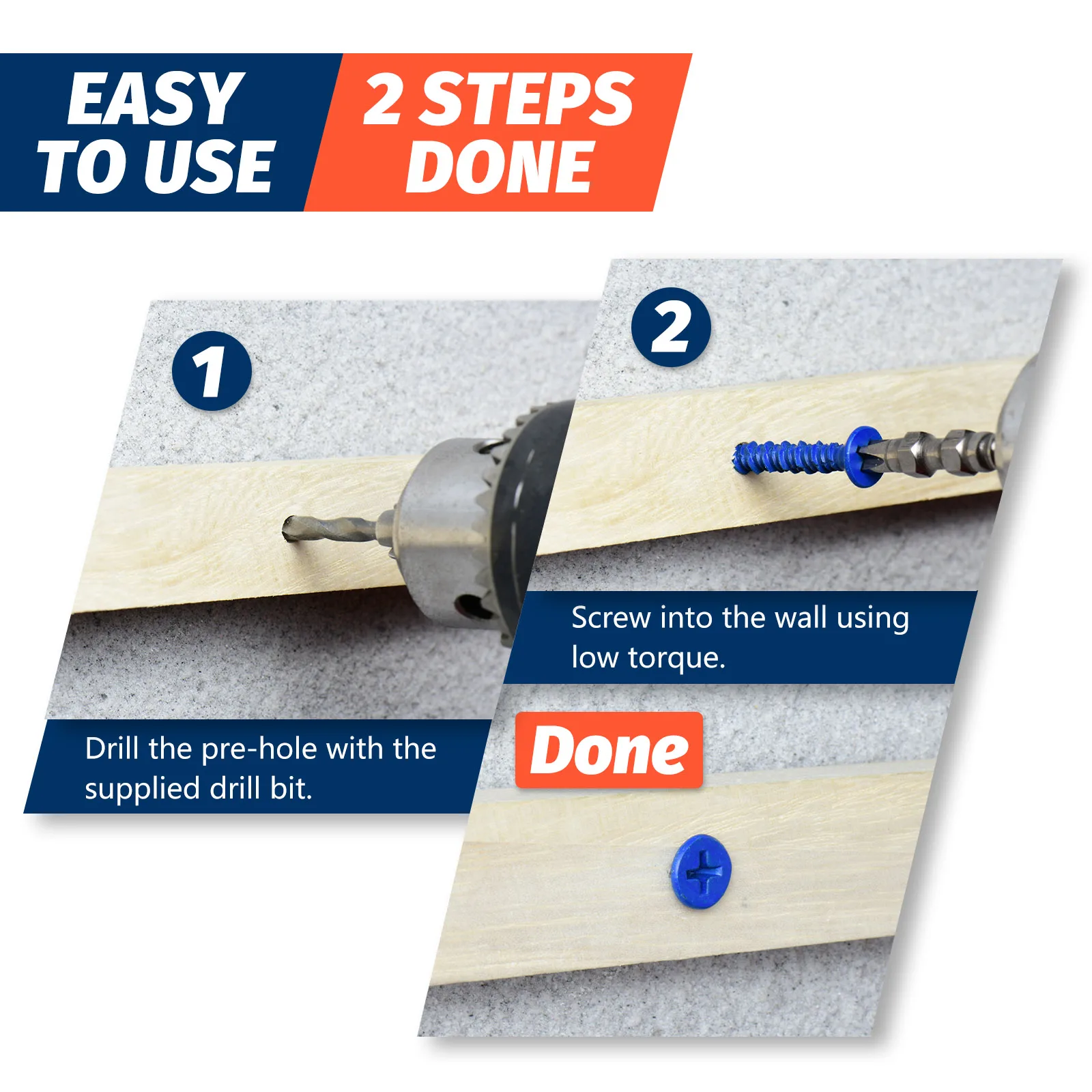 EASY TO USE

2 STEPS DONE

1

Drill the pre-hole with the supplied drill bit.

2

Screw into the wall using low torque.

Done