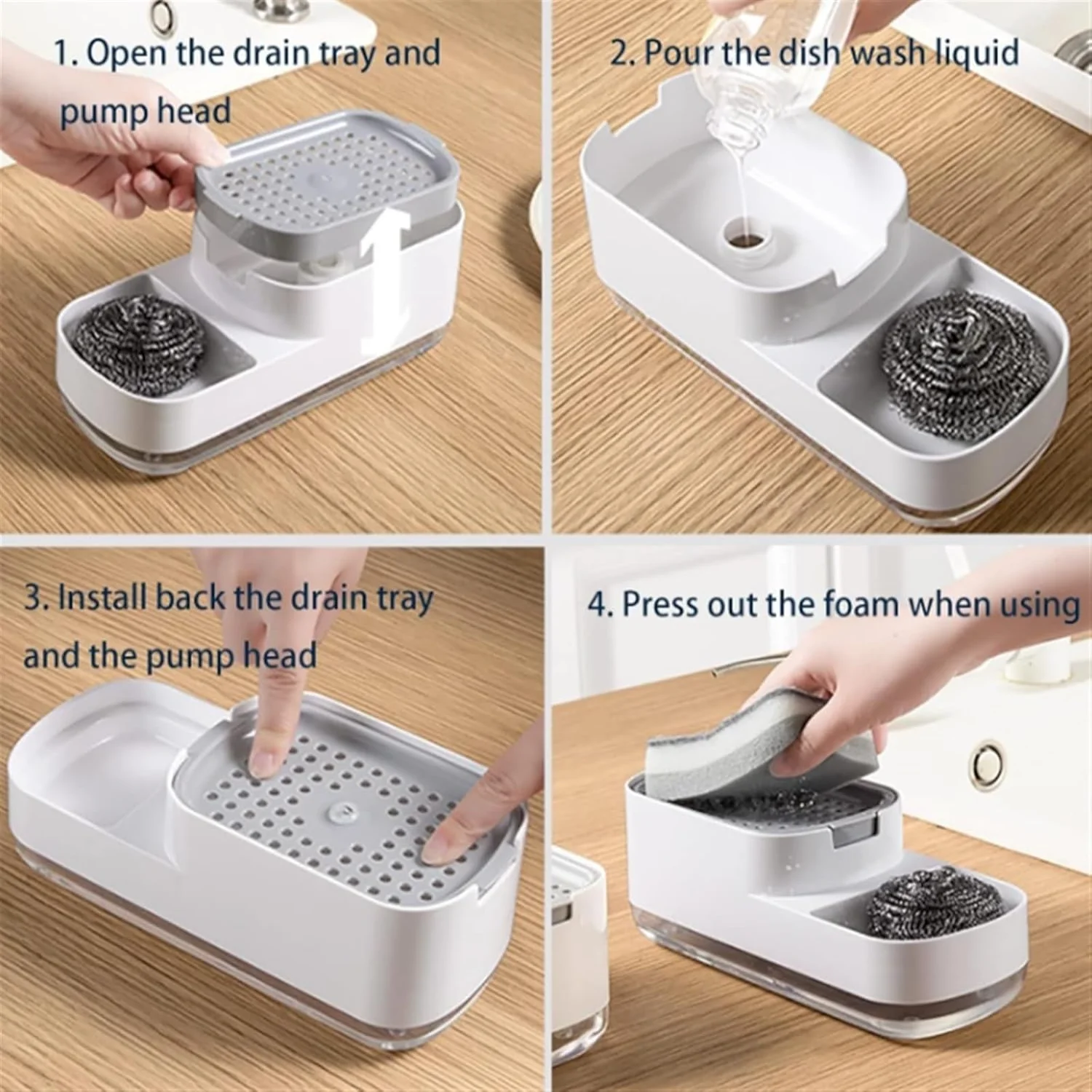 1. Open the drain tray and pump head

2. Pour the dish wash liquid

3. Install back the drain tray and the pump head

4. Press out the foam when using