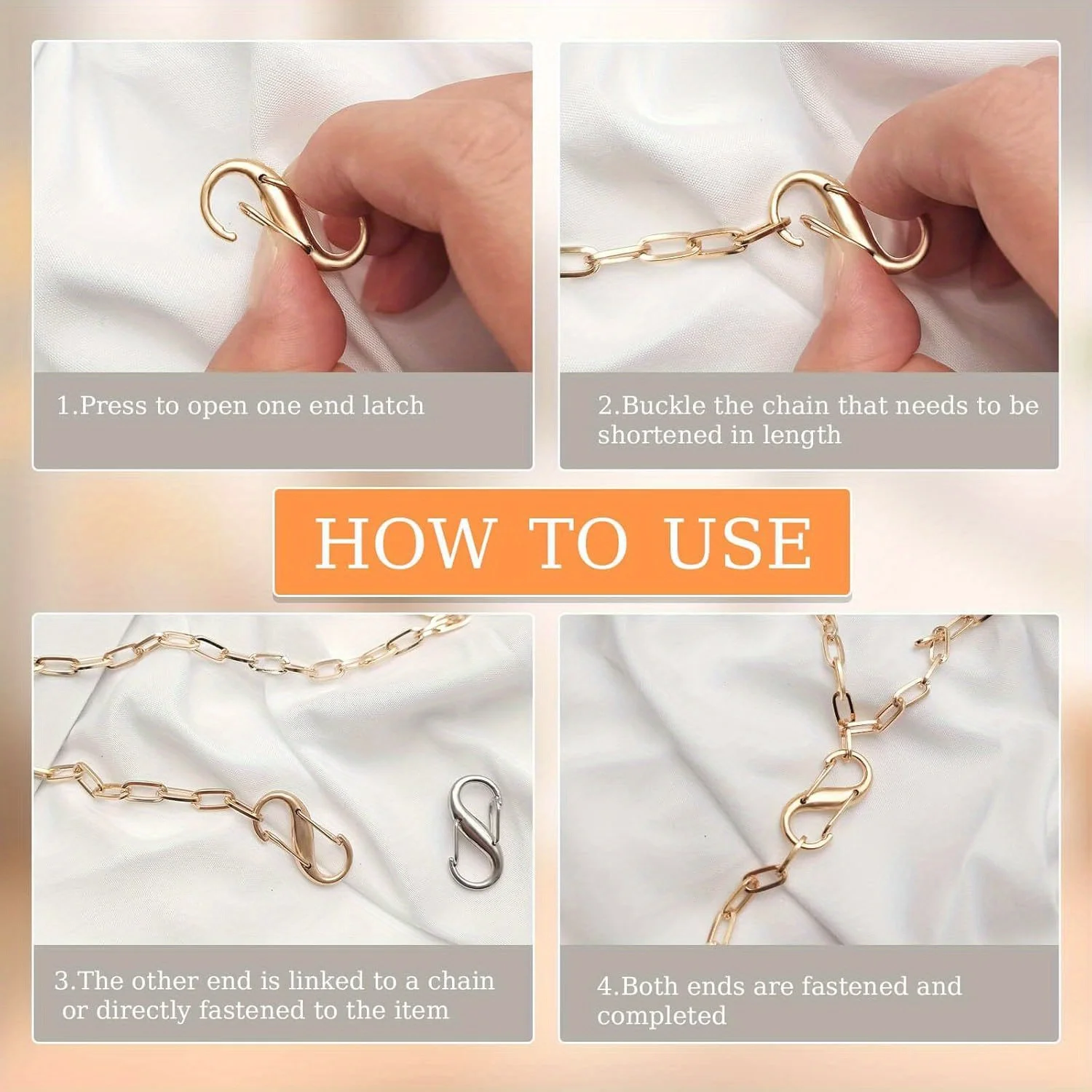 1.Press to open one end latch

2.Buckle the chain that needs to be shortened in length

HOW TO USE

3.The other end is linked to a chain or directly fastened to the item

4.Both ends are fastened and completed