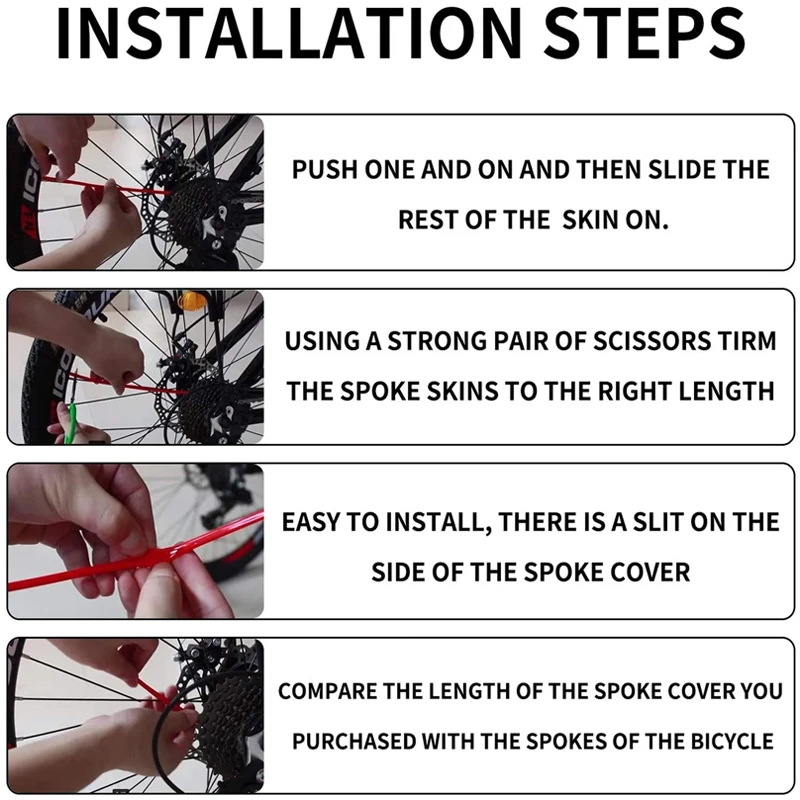 INSTALLATION STEPS

PUSH ONE AND ON AND THEN SLIDE THE REST OF THE SKIN ON.

USING A STRONG PAIR OF SCISSORS TIRM THE SPOKE SKINS TO THE RIGHT LENGTH

EASY TO INSTALL, THERE IS A SLIT ON THE SIDE OF THE SPOKE COVER

COMPARE THE LENGTH OF THE SPOKE COVER YOU PURCHASED WITH THE SPOKES OF THE BICYCLE