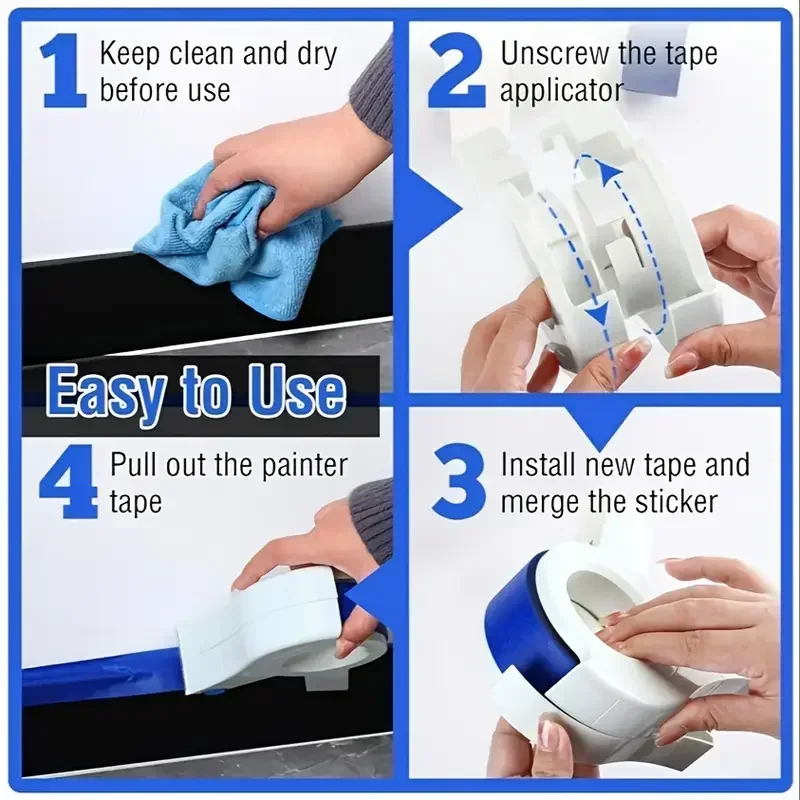 1 Keep clean and dry before use

2 Unscrew the tape applicator

Easy to Use

4 Pull out the painter tape

3 Install new tape and merge the sticker