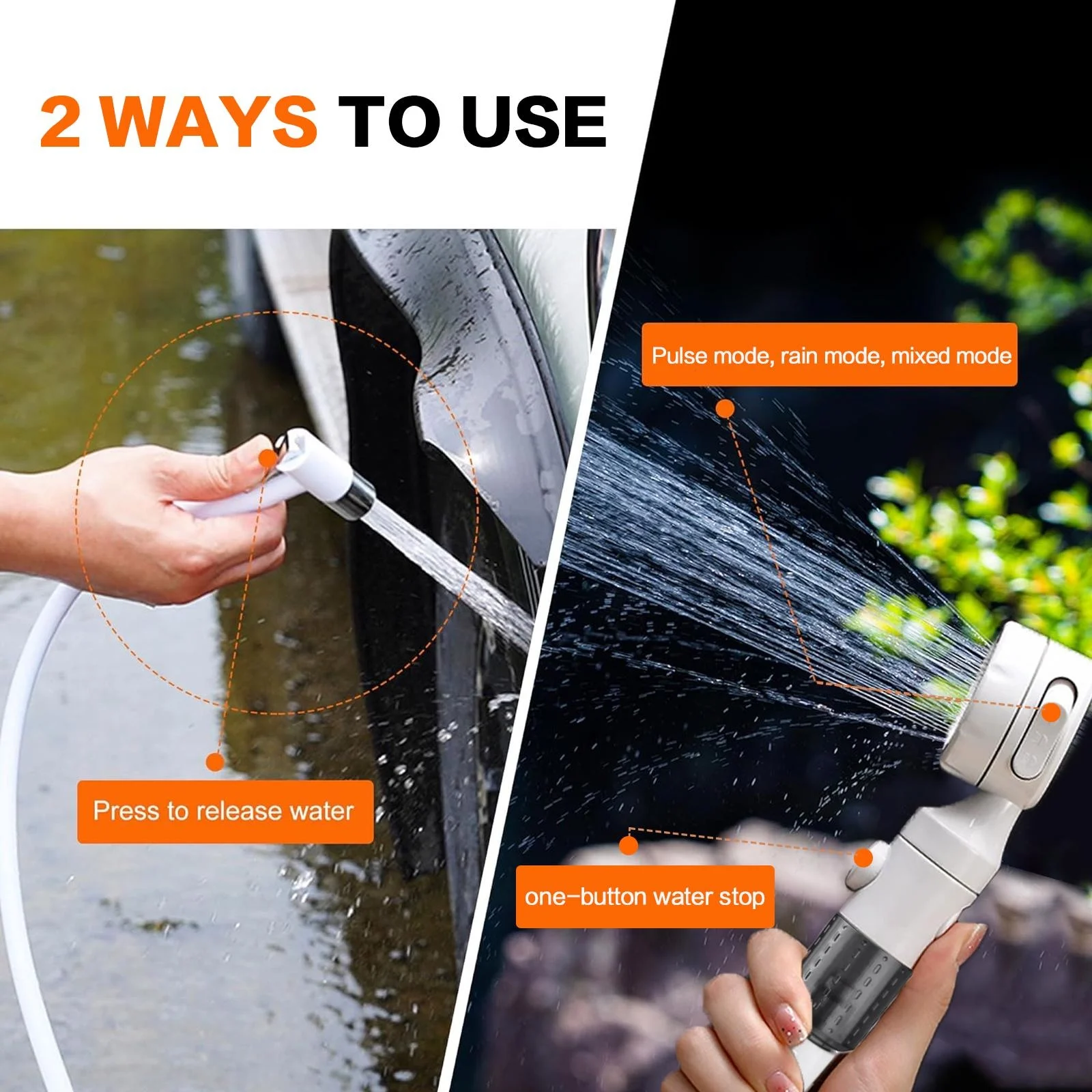 2 WAYS TO USE

Pulse mode, rain mode, mixed mode

Press to release water

one–button water stop