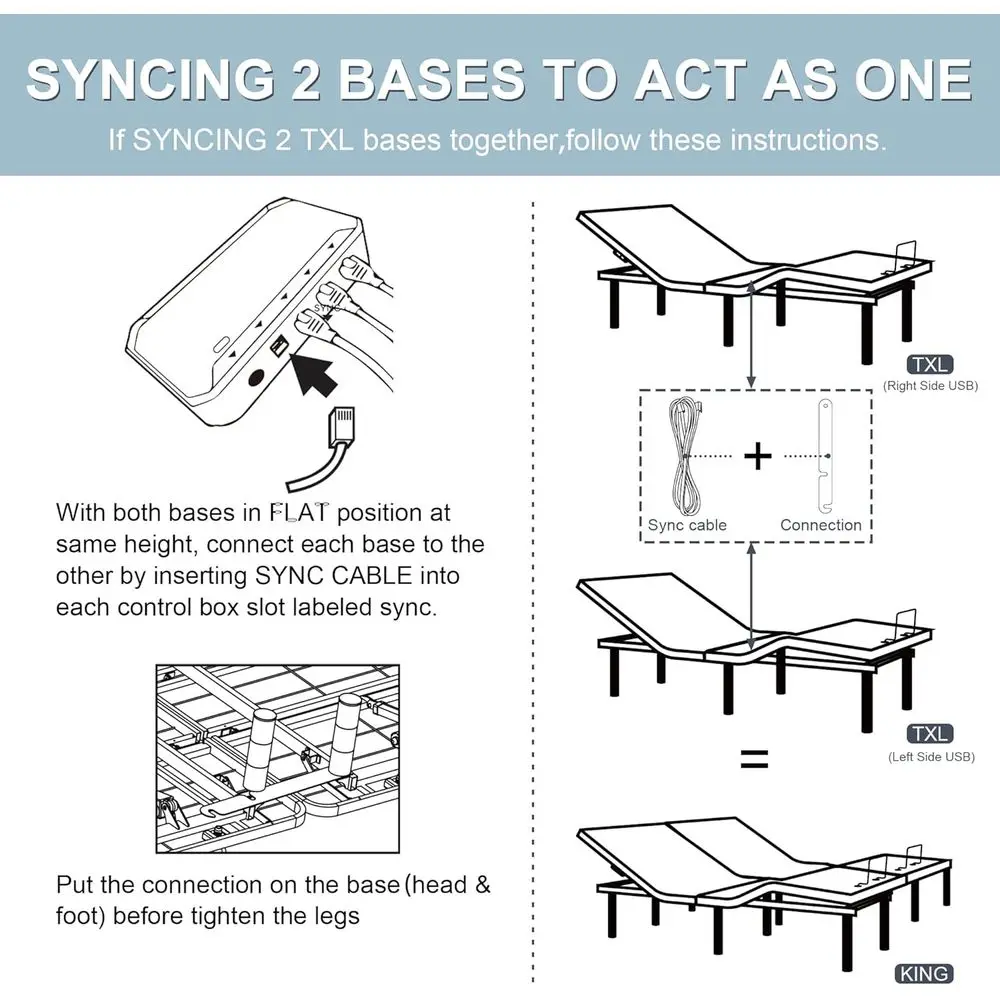 SYNCING 2 BASES TO ACT AS ONE

If SYNCING 2 TXL bases together,follow these instructions.

SYNC

With both bases in FLAT position at same height, connect each base to the other by inserting SYNC CABLE into each control box slot labeled sync.

Put the connection on the base(head & foot) before tighten the legs

TXL
(Right Side USB)

Sync cable
+
Connection

TXL
(Left Side USB)

=

KING