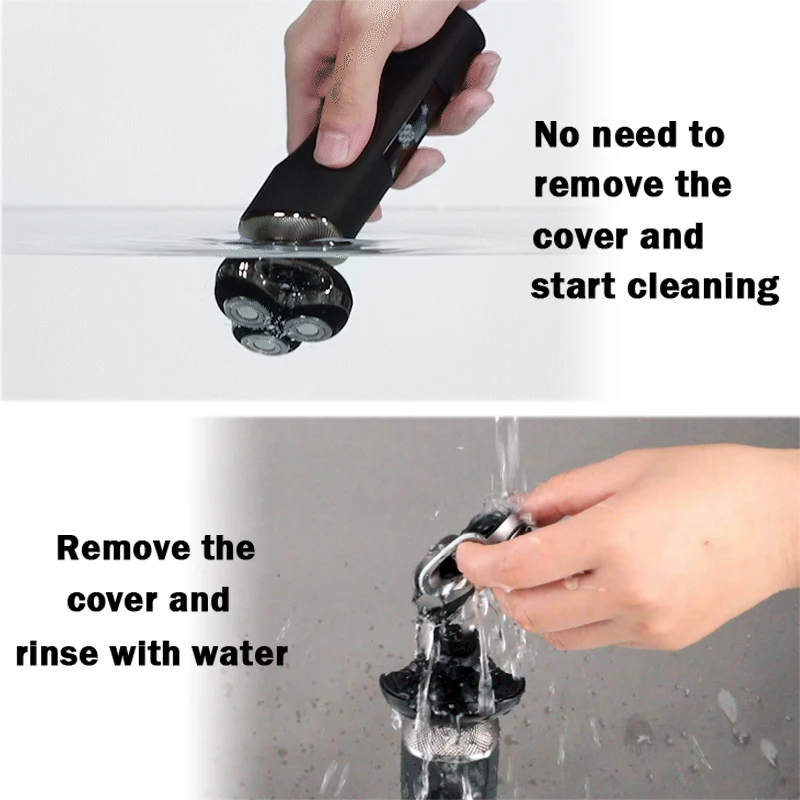 No need to remove the cover and start cleaning

Remove the cover and rinse with water