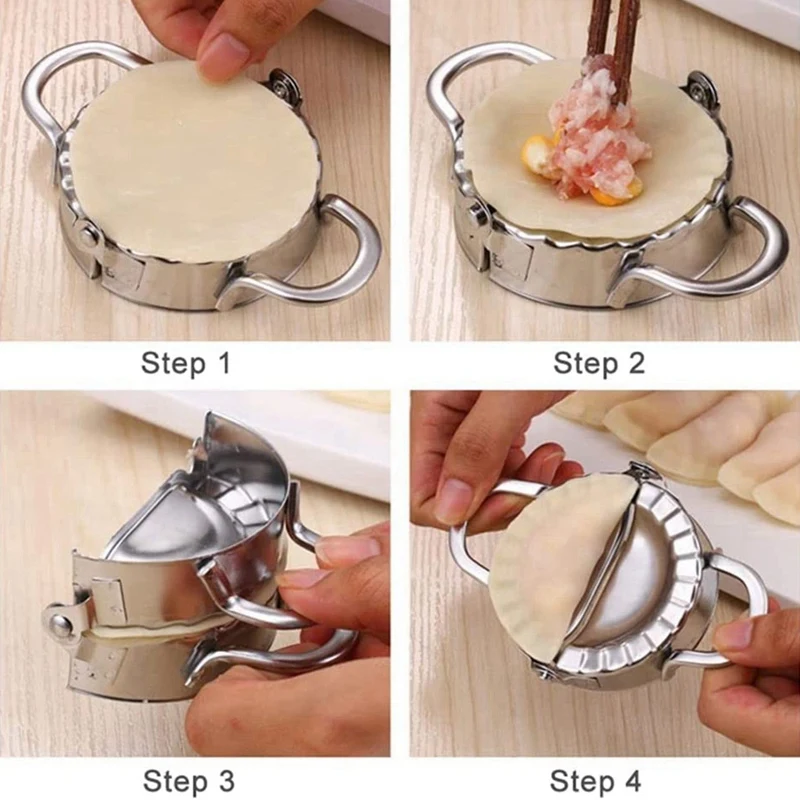 Step 1

Step 2

Step 3

Step 4