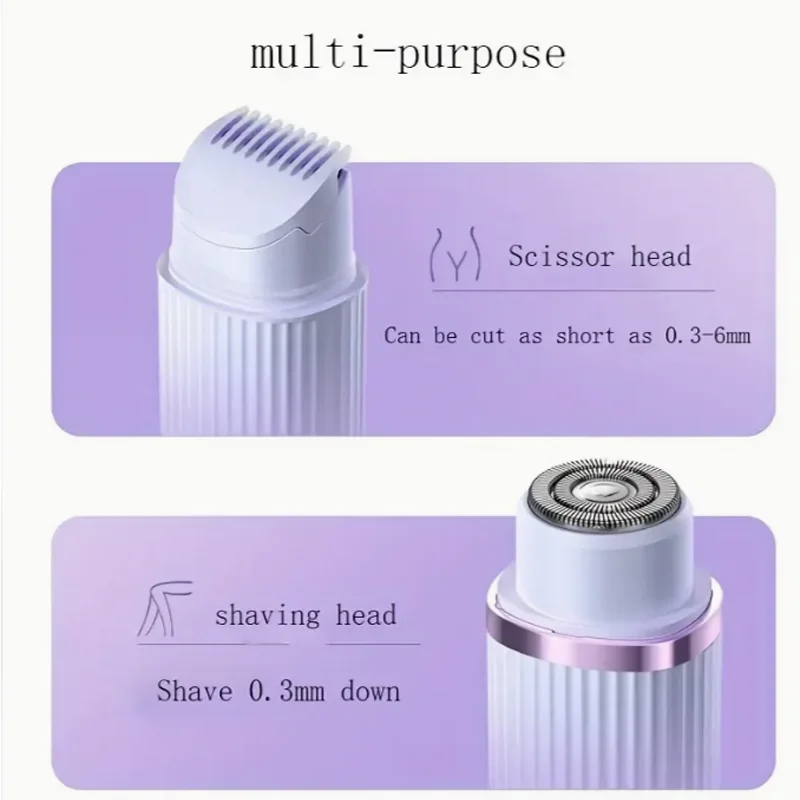 multi-purpose

Scissor head

Can be cut as short as 0.3-6mm

shaving head

Shave 0.3mm down