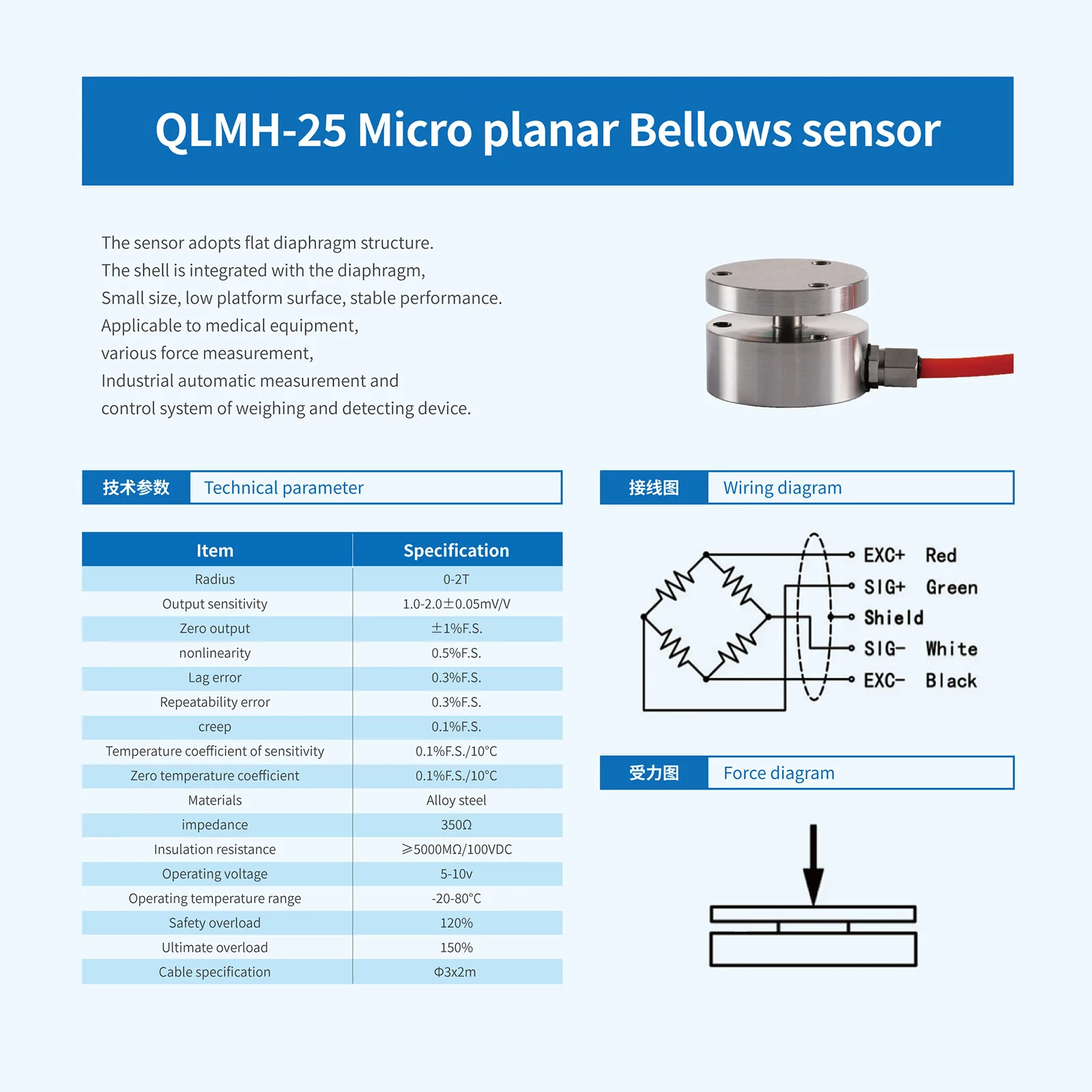 QLMH-25 Micro planar Bellows sensor

The sensor adopts flat diaphragm structure.
The shell is integrated with the diaphragm,
Small size, low platform surface, stable performance.
Applicable to medical equipment,
various force measurement,
Industrial automatic measurement and
control system of weighing and detecting device.

技术参数 Technical parameter

| Item | Specification |
|---|---|
| Radius | 0-2T |
| Output sensitivity | 1.0-2.0±0.05mV/V |
| Zero output | ±1%F.S. |
| nonlinearity | 0.5%F.S. |
| Lag error | 0.3%F.S. |
| Repeatability error | 0.3%F.S. |
| creep | 0.1%F.S. |
| Temperature coefficient of sensitivity | 0.1%F.S./10°C |
| Zero temperature coefficient | 0.1%F.S./10°C |
| Materials | Alloy steel |
| impedance | 350Ω |
| Insulation resistance | ≥5000MΩ/100VDC |
| Operating voltage | 5-10v |
| Operating temperature range | -20-80°C |
| Safety overload | 120% |
| Ultimate overload | 150% |
| Cable specification | Φ3x2m |

接线图 Wiring diagram

EXC+ Red
SIG+ Green
Shield
SIG- White
EXC- Black

受力图 Force diagram