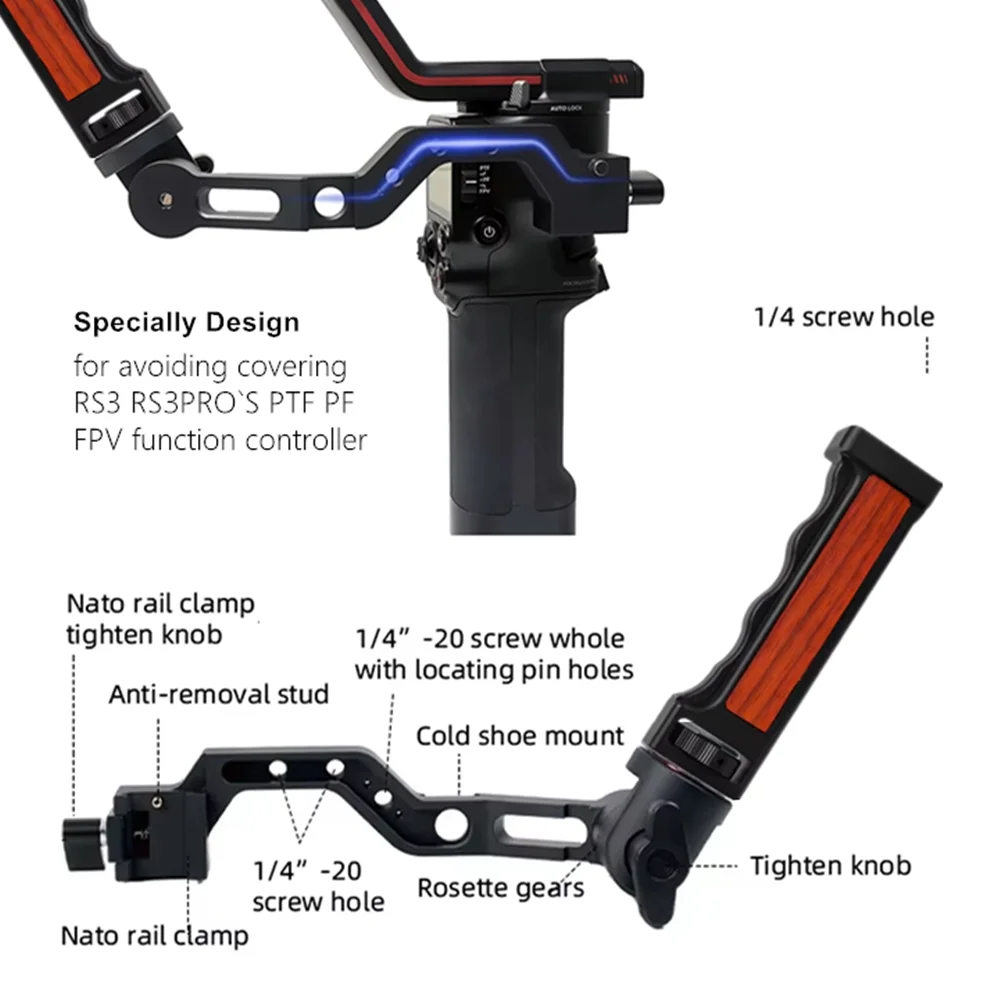 AUTO LOCK

Specially Design
for avoiding covering RS3 RS3PRO`S PTF PF FPV function controller

1/4 screw hole

Nato rail clamp tighten knob

1/4” -20 screw whole with locating pin holes

Anti-removal stud

Cold shoe mount

1/4” -20 screw hole

Rosette gears

Tighten knob

Nato rail clamp