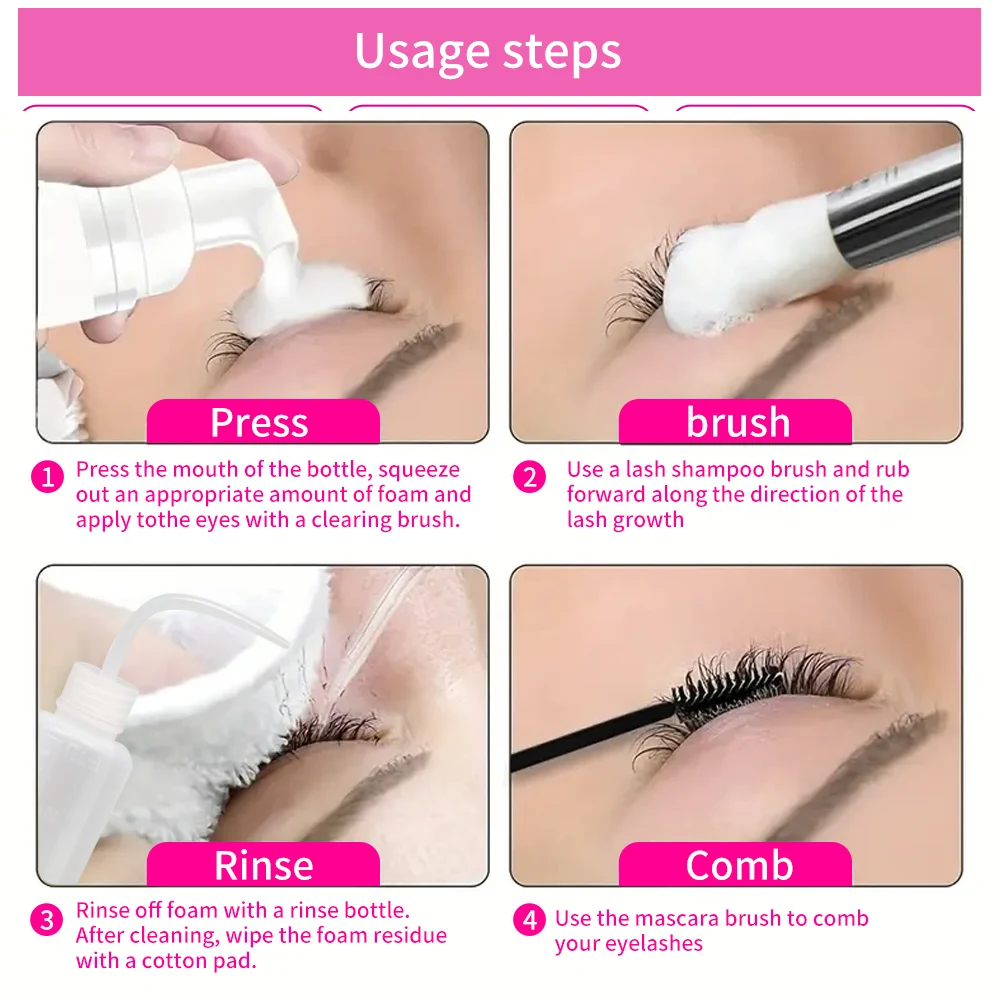 Usage steps

Press

1 Press the mouth of the bottle, squeeze out an appropriate amount of foam and apply tothe eyes with a clearing brush.

brush

2 Use a lash shampoo brush and rub forward along the direction of the lash growth

Rinse

3 Rinse off foam with a rinse bottle. After cleaning, wipe the foam residue with a cotton pad.

Comb

4 Use the mascara brush to comb your eyelashes