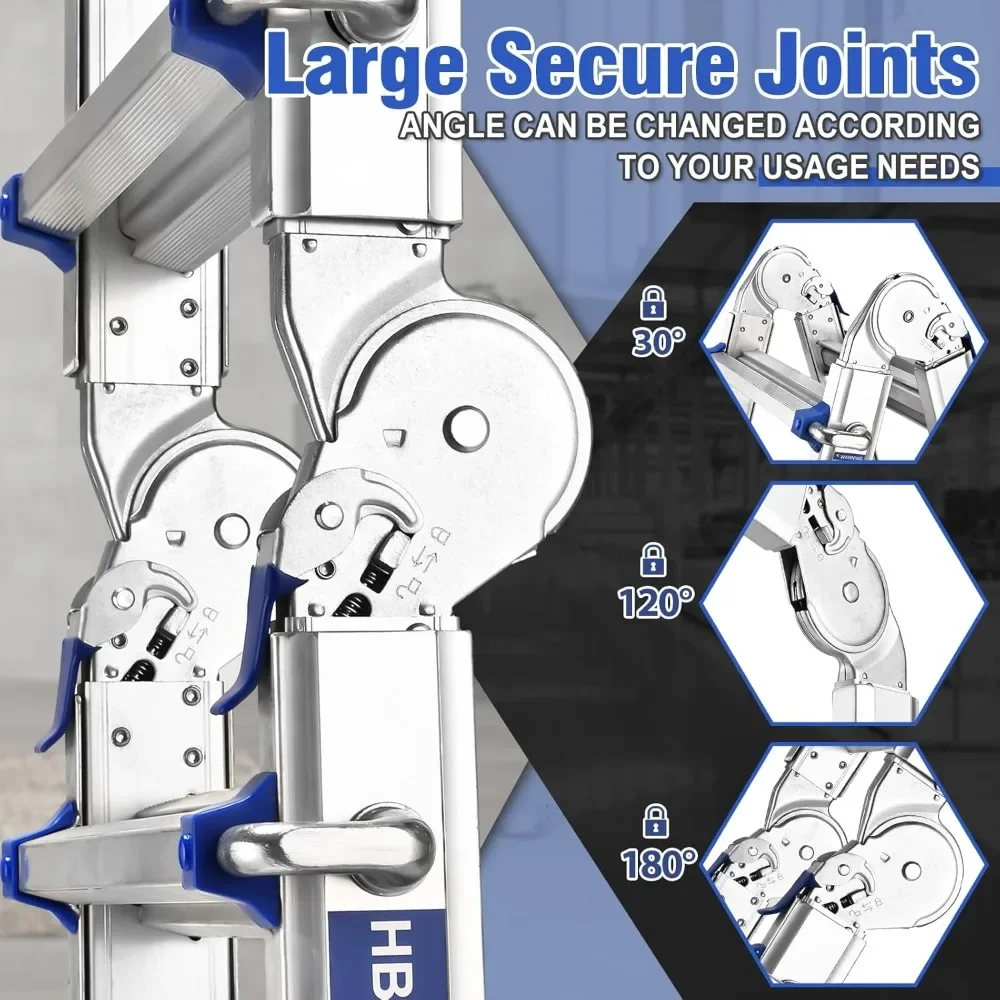 Large Secure Joints
ANGLE CAN BE CHANGED ACCORDING TO YOUR USAGE NEEDS

30°

120°

180°

HB