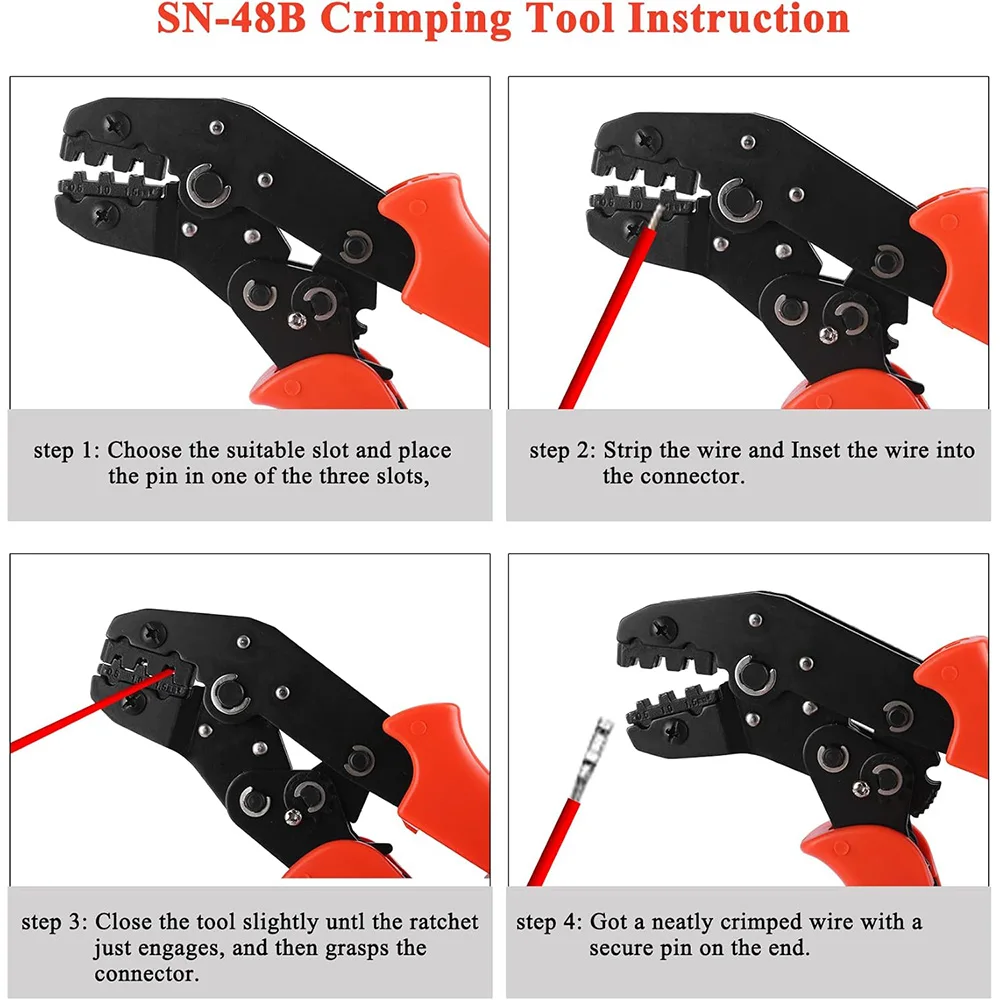 SN-48B Crimping Tool Instruction

step 1: Choose the suitable slot and place the pin in one of the three slots,

step 2: Strip the wire and Inset the wire into the connector.

step 3: Close the tool slightly untl the ratchet just engages, and then grasps the connector.

step 4: Got a neatly crimped wire with a secure pin on the end.