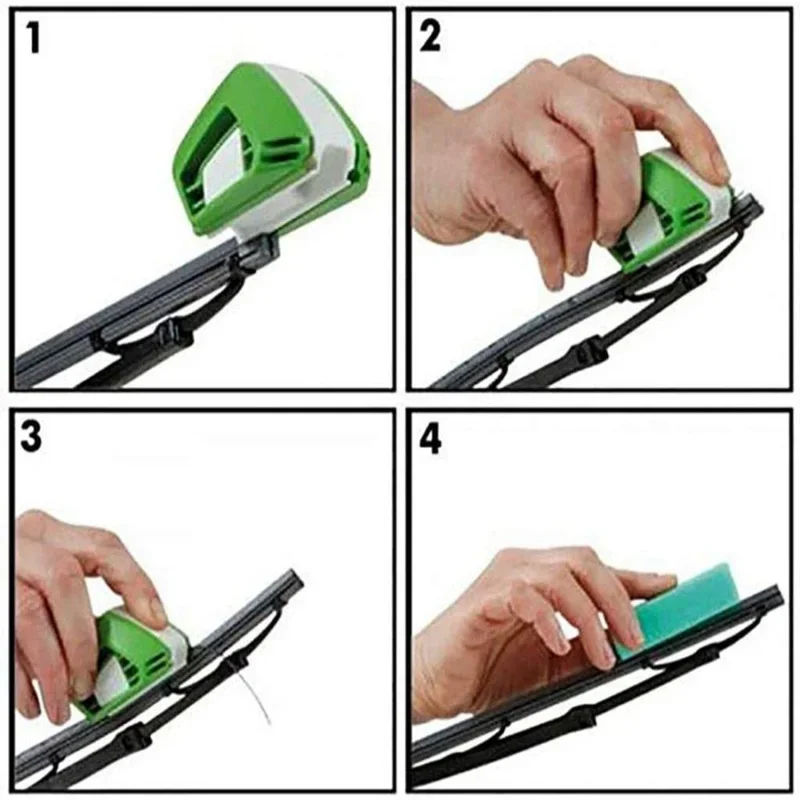 1

2

3

4