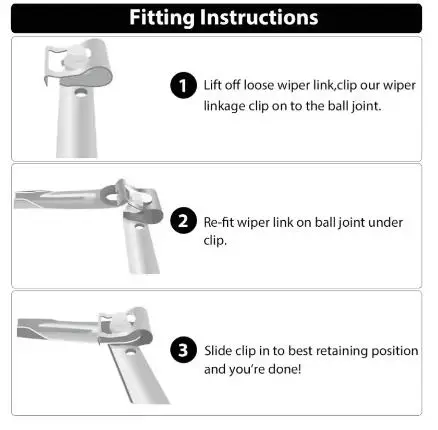 Fitting Instructions

1 Lift off loose wiper link,clip our wiper linkage clip on to the ball joint.

2 Re-fit wiper link on ball joint under clip.

3 Slide clip in to best retaining position and you're done!