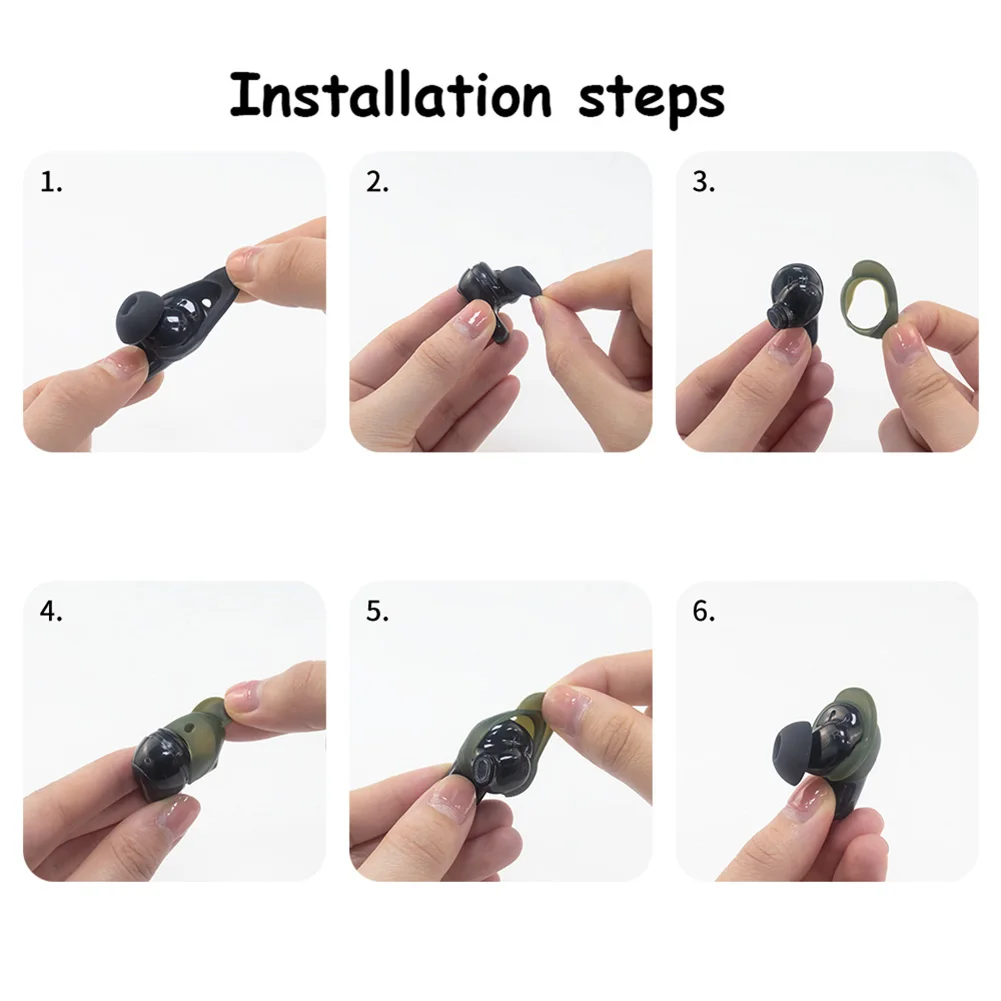 Installation steps

1.

2.

3.

4.

5.

6.