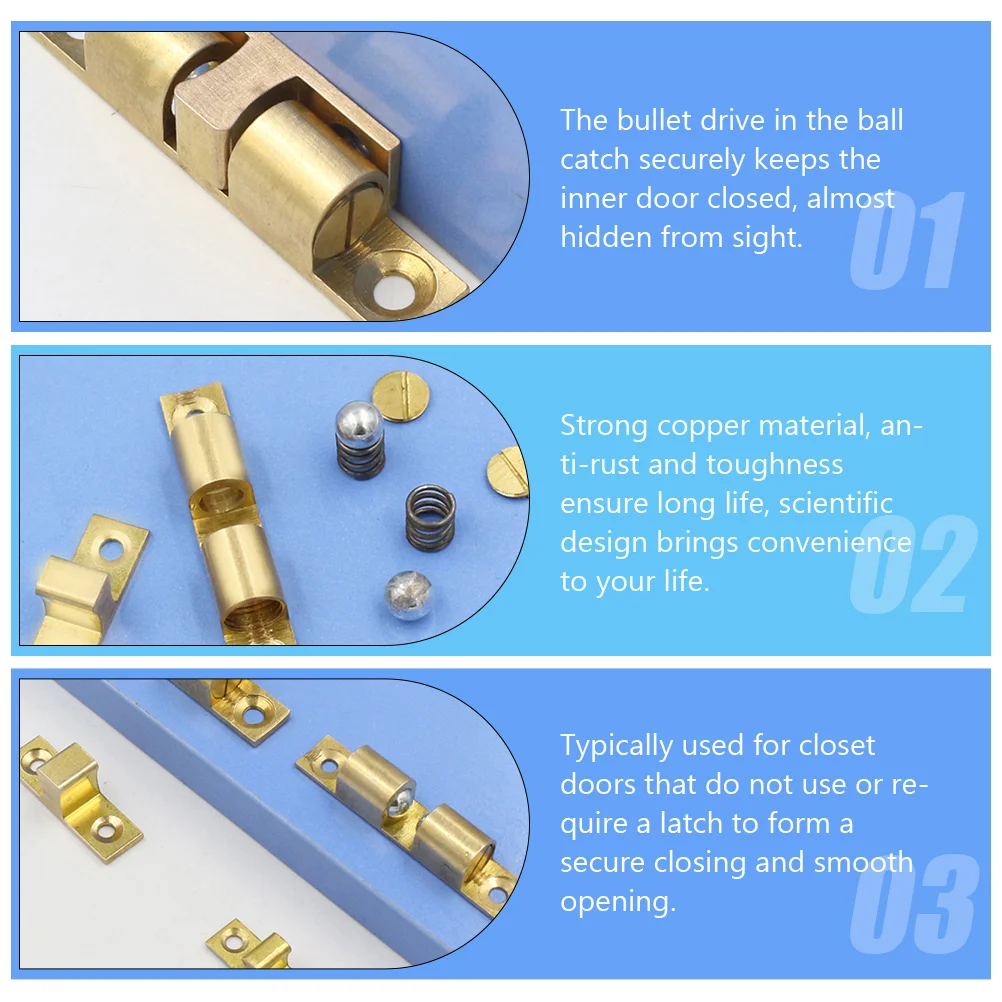 The bullet drive in the ball catch securely keeps the inner door closed, almost hidden from sight.

01

Strong copper material, anti-rust and toughness ensure long life, scientific design brings convenience to your life.

02

Typically used for closet doors that do not use or require a latch to form a secure closing and smooth opening.

03