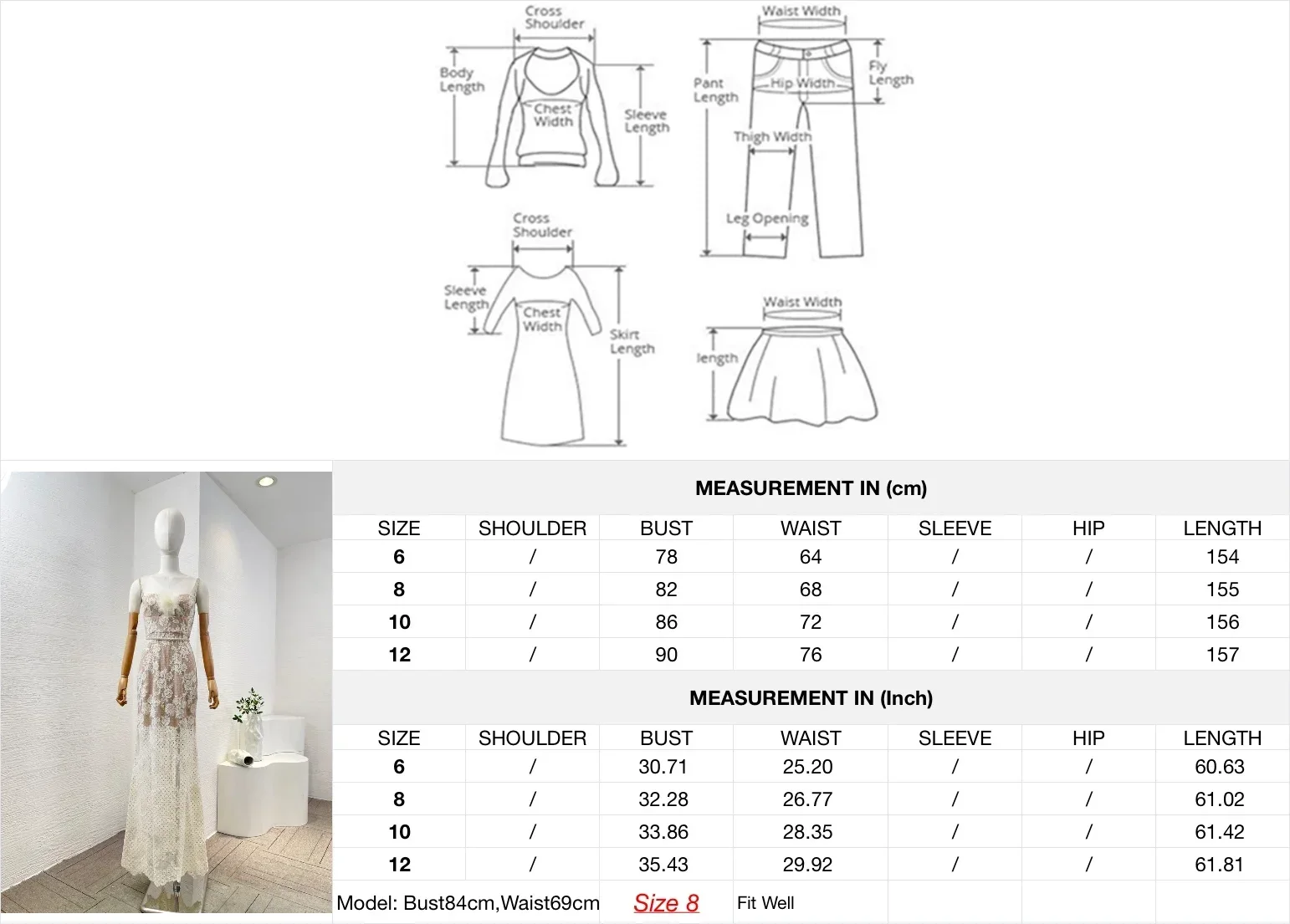 Cross Shoulder
Body Length
Chest Width
Sleeve Length

Waist Width
Pant Length
Hip Width
Fly Length
Thigh Width
Leg Opening

Cross Shoulder
Sleeve Length
Chest Width
Skirt Length

Waist Width
length

MEASUREMENT IN (cm)

| SIZE | SHOULDER | BUST | WAIST | SLEEVE | HIP | LENGTH |
|---|---|---|---|---|---|---|
| 6 | / | 78 | 64 | / | / | 154 |
| 8 | / | 82 | 68 | / | / | 155 |
| 10 | / | 86 | 72 | / | / | 156 |
| 12 | / | 90 | 76 | / | / | 157 |

MEASUREMENT IN (Inch)

| SIZE | SHOULDER | BUST | WAIST | SLEEVE | HIP | LENGTH |
|---|---|---|---|---|---|---|
| 6 | / | 30.71 | 25.20 | / | / | 60.63 |
| 8 | / | 32.28 | 26.77 | / | / | 61.02 |
| 10 | / | 33.86 | 28.35 | / | / | 61.42 |
| 12 | / | 35.43 | 29.92 | / | / | 61.81 |

Model: Bust84cm,Waist69cm Size 8 Fit Well