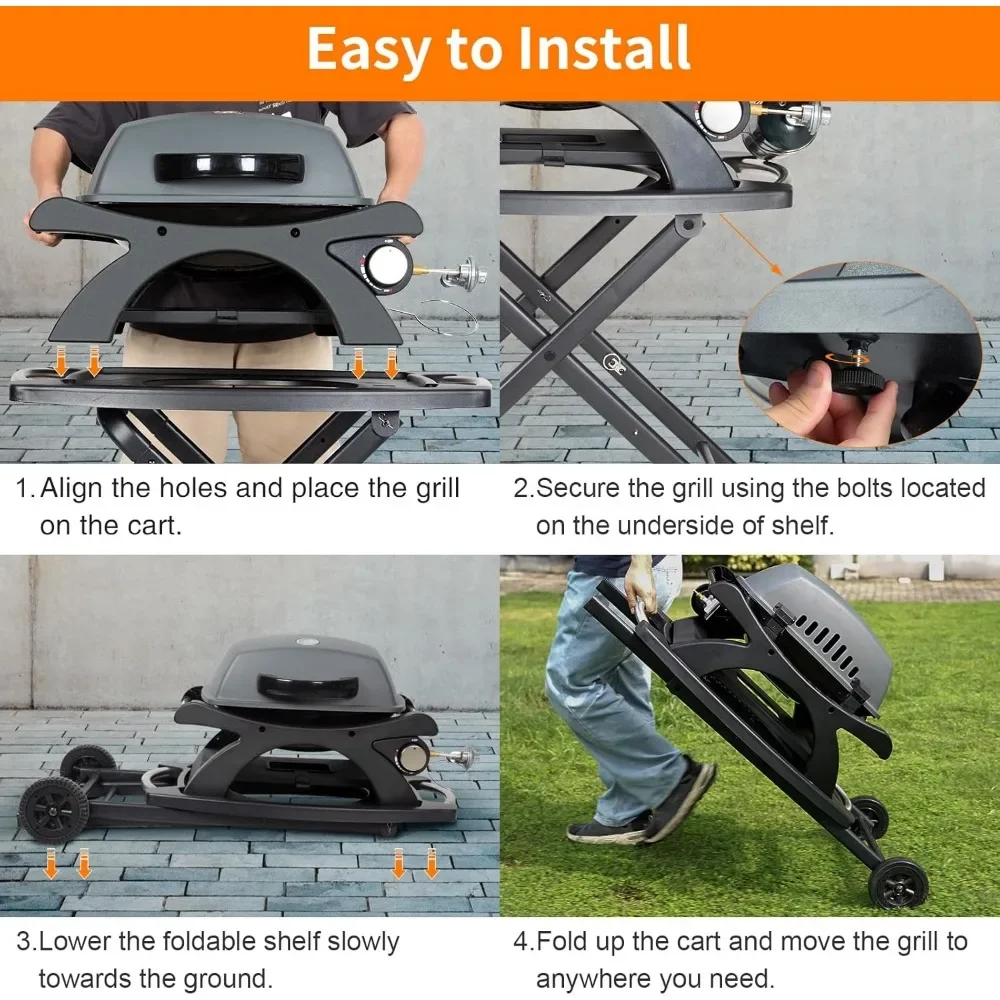 Easy to Install

1. Align the holes and place the grill on the cart.

2.Secure the grill using the bolts located on the underside of shelf.

3.Lower the foldable shelf slowly towards the ground.

4.Fold up the cart and move the grill to anywhere you need.