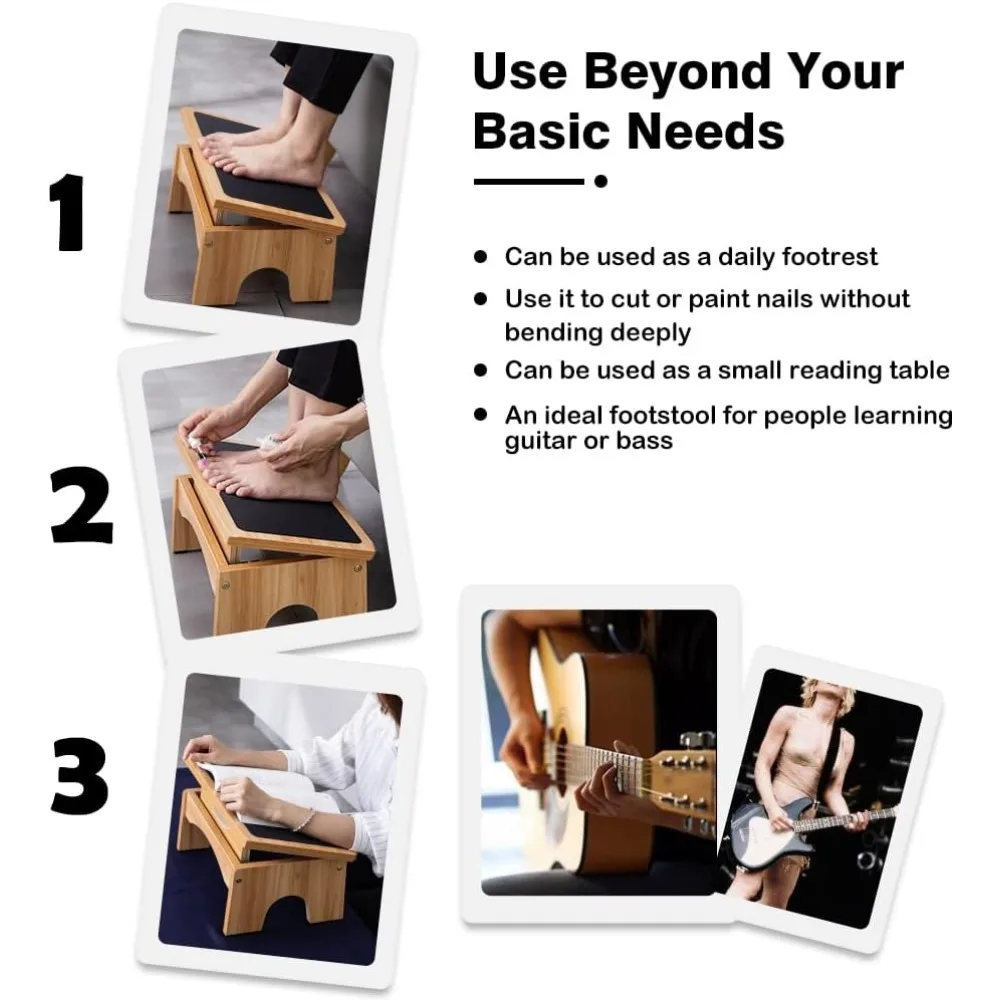 Use Beyond Your Basic Needs

1

2

3

- Can be used as a daily footrest
- Use it to cut or paint nails without bending deeply
- Can be used as a small reading table
- An ideal footstool for people learning guitar or bass