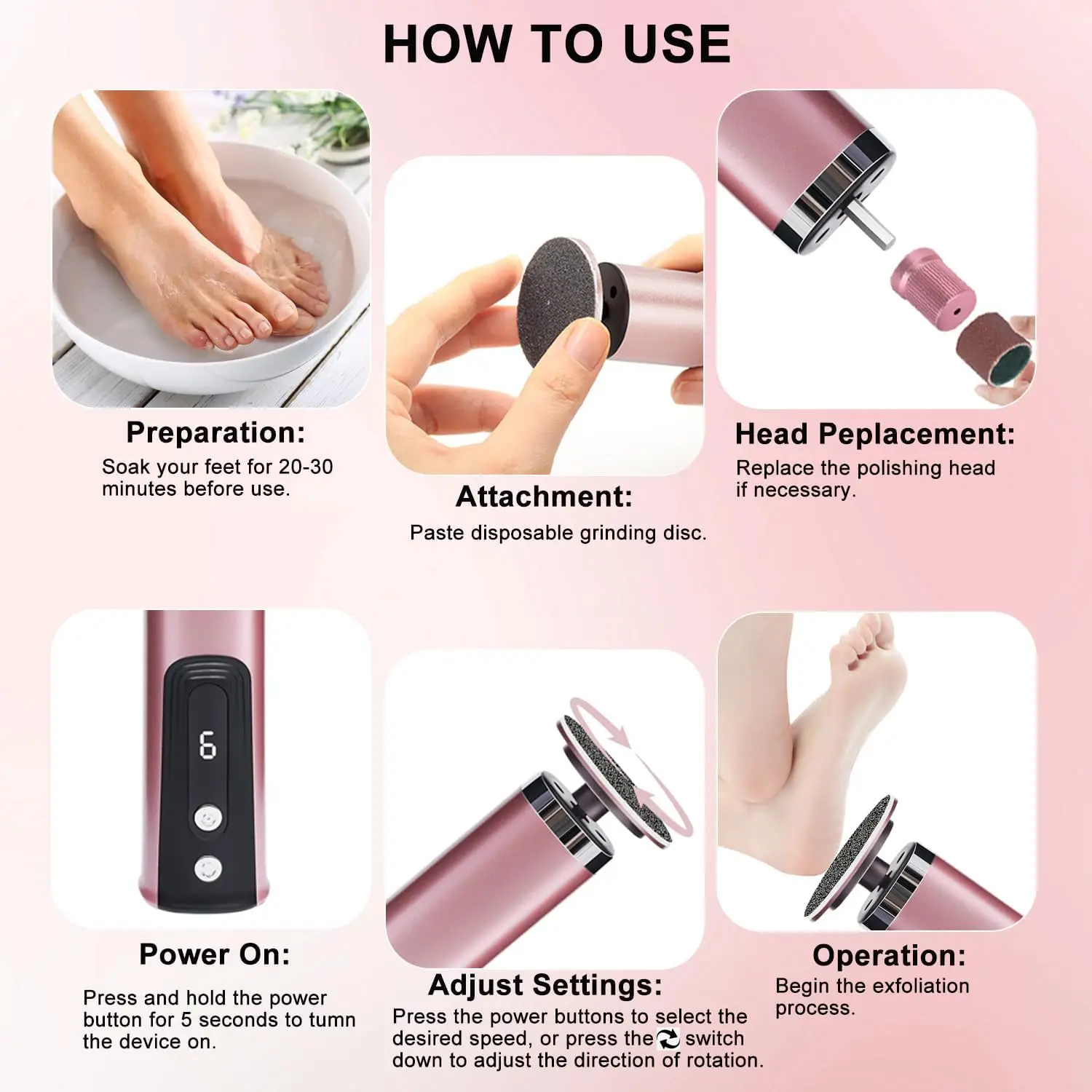 HOW TO USE

Preparation:
Soak your feet for 20-30 minutes before use.

Attachment:
Paste disposable grinding disc.

Head Peplacement:
Replace the polishing head if necessary.

6

Power On:
Press and hold the power button for 5 seconds to tumn the device on.

Adjust Settings:
Press the power buttons to select the desired speed, or press the switch down to adjust the direction of rotation.

Operation:
Begin the exfoliation process.