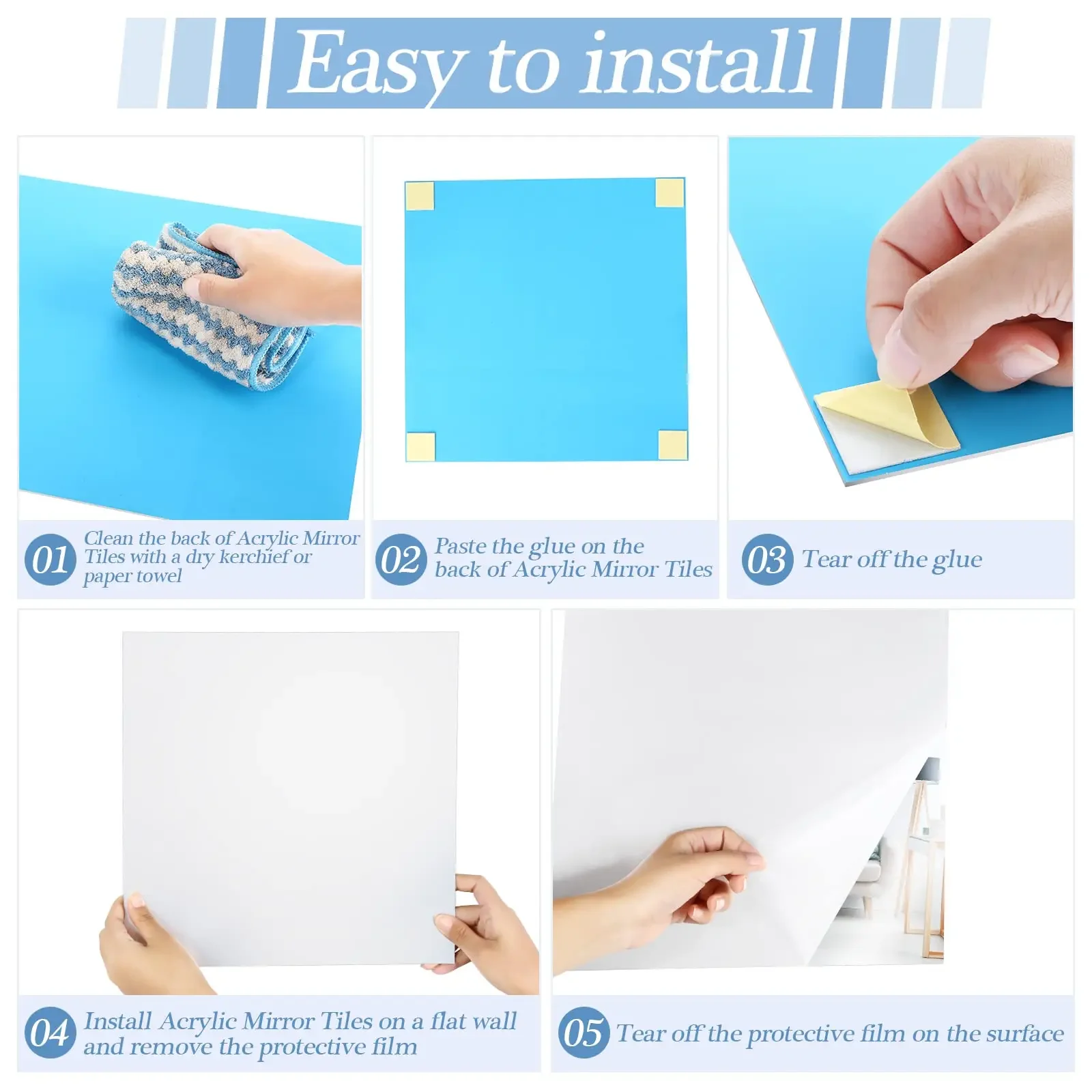 Easy to install

01 Clean the back of Acrylic Mirror Tiles with a dry kerchief or paper towel

02 Paste the glue on the back of Acrylic Mirror Tiles

03 Tear off the glue

04 Install Acrylic Mirror Tiles on a flat wall and remove the protective film

05 Tear off the protective film on the surface