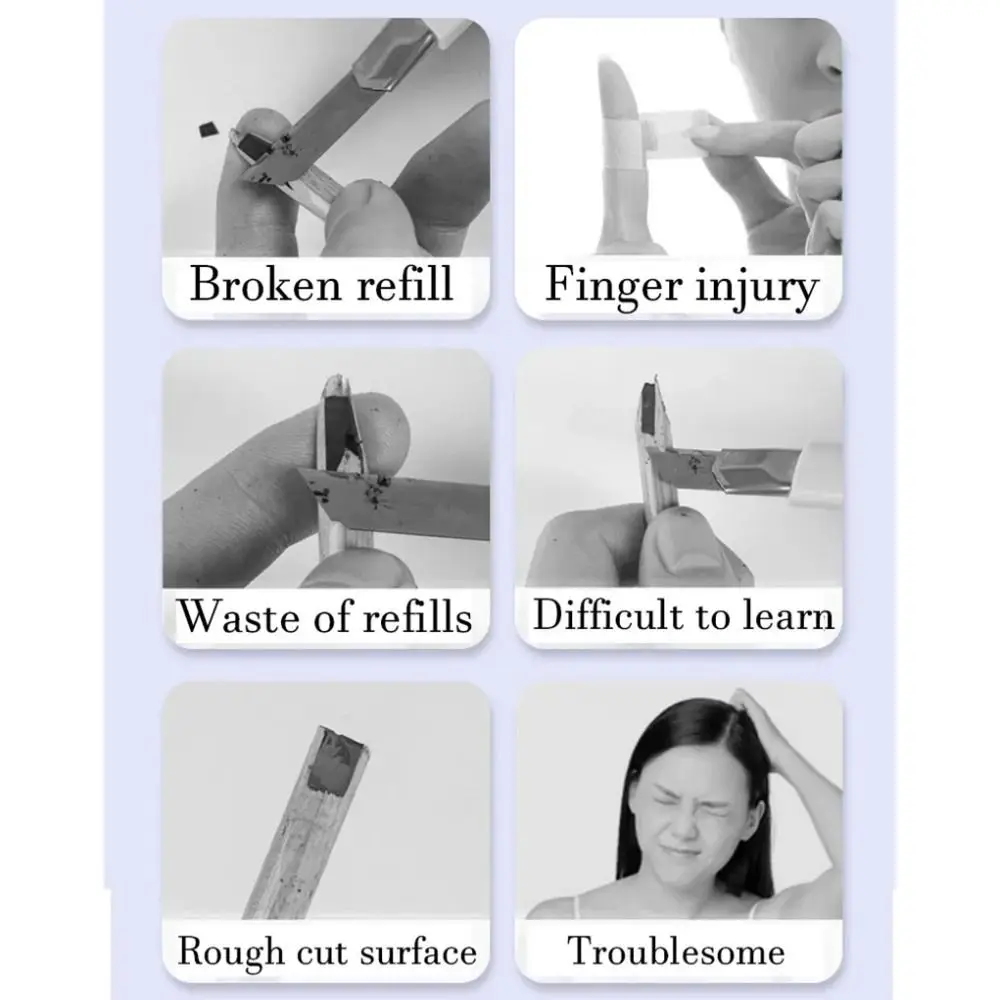 Broken refill

Finger injury

Waste of refills

Difficult to learn

Rough cut surface

Troublesome