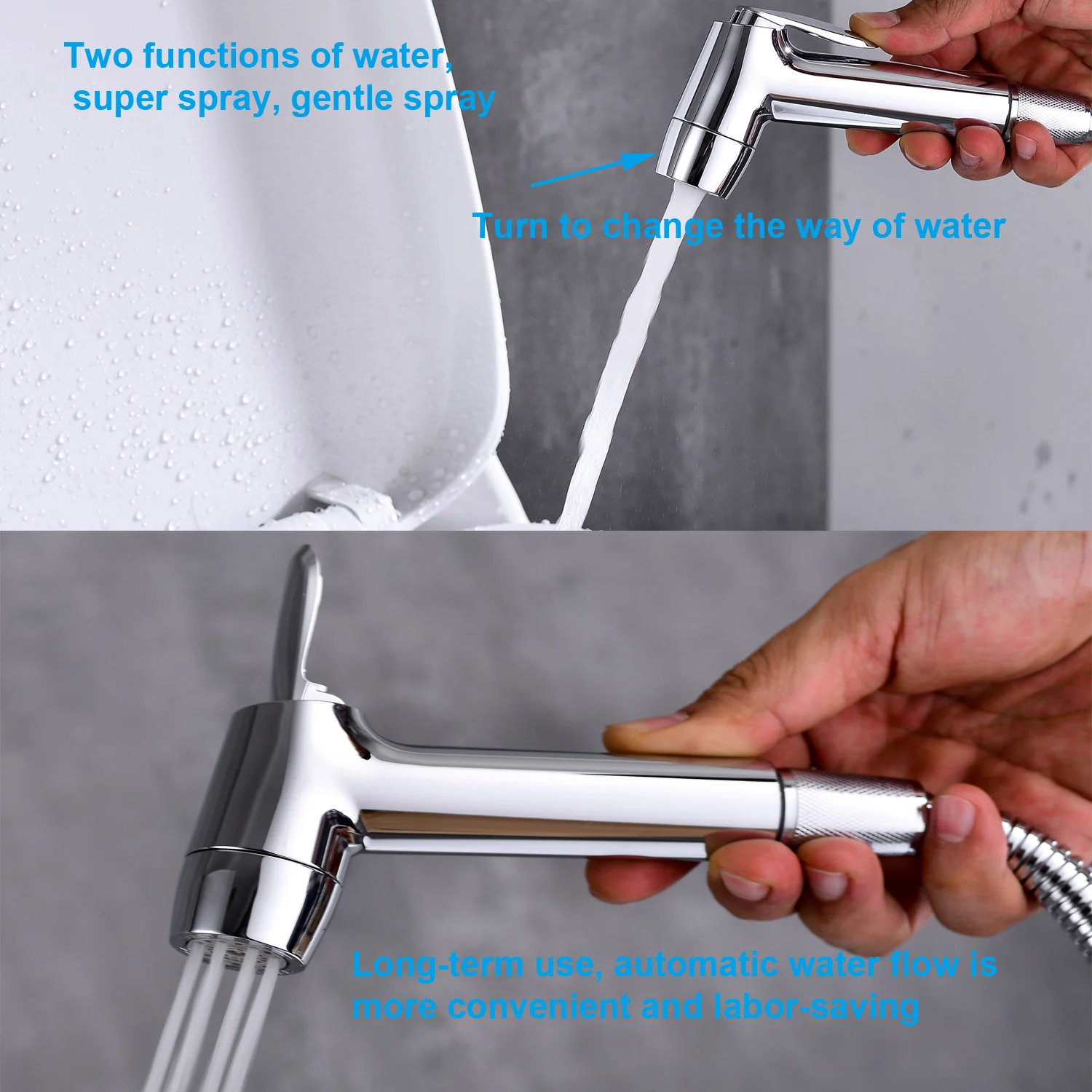 Two functions of water, super spray, gentle spray

Turn to change the way of water

Long-term use, automatic water flow is more convenient and labor-saving