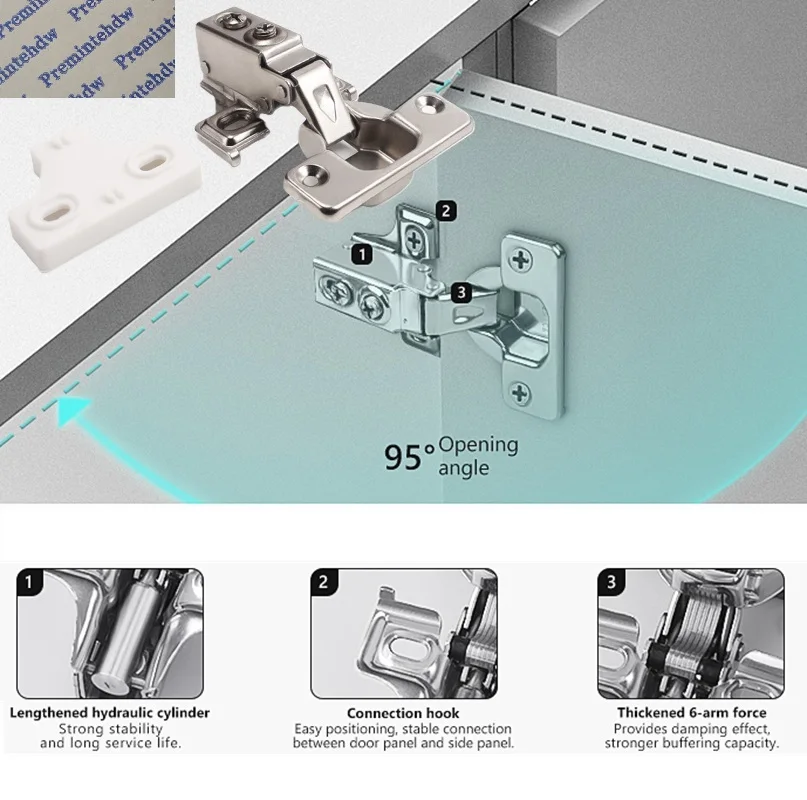 Premintehdw Premintehdw Premintehdw Premintehdw

2

1

3

95° Opening angle

1

Lengthened hydraulic cylinder
Strong stability and long service life.

2

Connection hook
Easy positioning, stable connection between door panel and side panel.

3

Thickened 6-arm force
Provides damping effect, stronger buffering capacity.