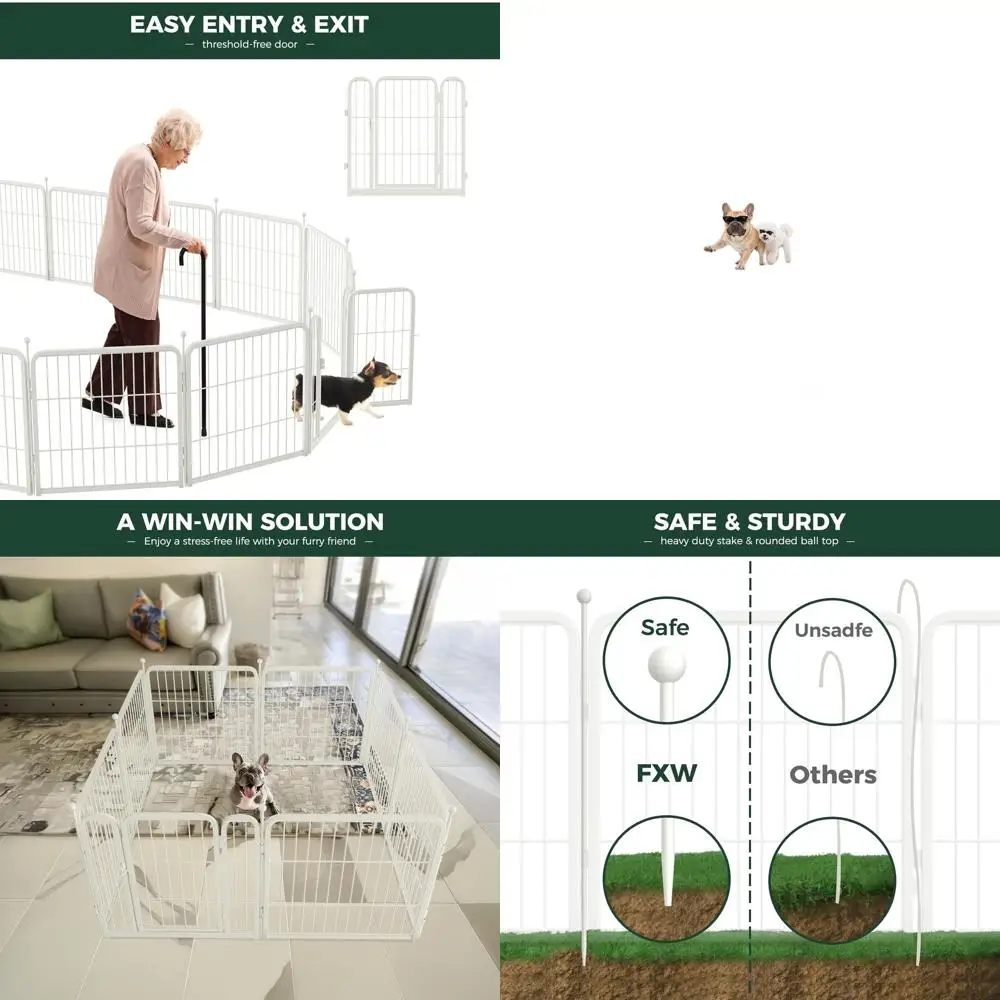 EASY ENTRY & EXIT
— threshold-free door —

A WIN-WIN SOLUTION
— Enjoy a stress-free life with your furry friend —

SAFE & STURDY
— heavy duty stake & rounded ball top —

Safe

Unsadfe

FXW

Others