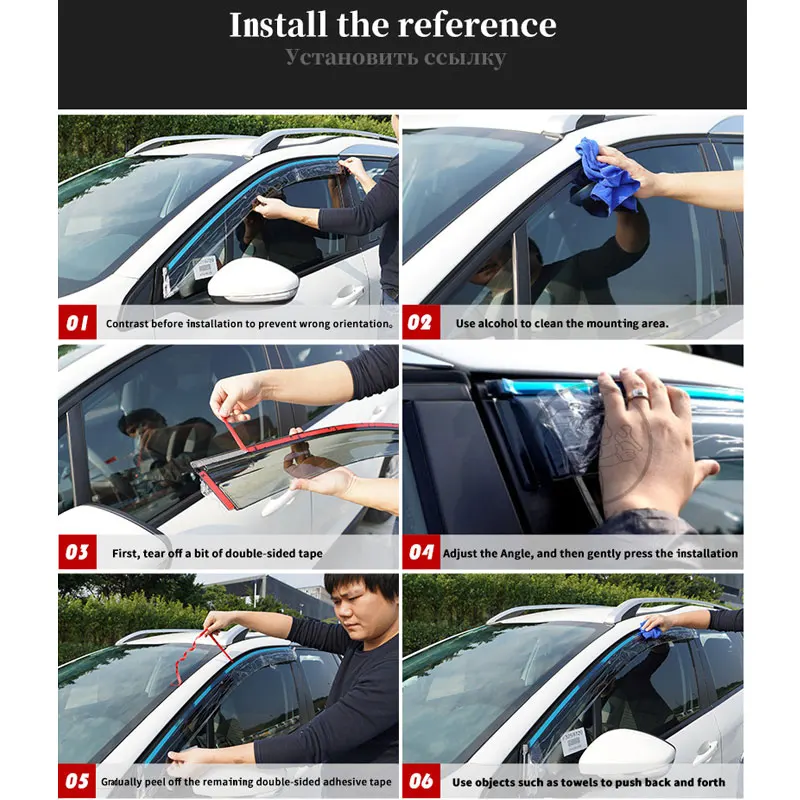 Install the reference
Установить ссылку

01 Contrast before installation to prevent wrong orientation。

02 Use alcohol to clean the mounting area.

03 First, tear off a bit of double-sided tape

04 Adjust the Angle, and then gently press the installation

05 Gradually peel off the remaining double-sided adhesive tape

06 Use objects such as towels to push back and forth