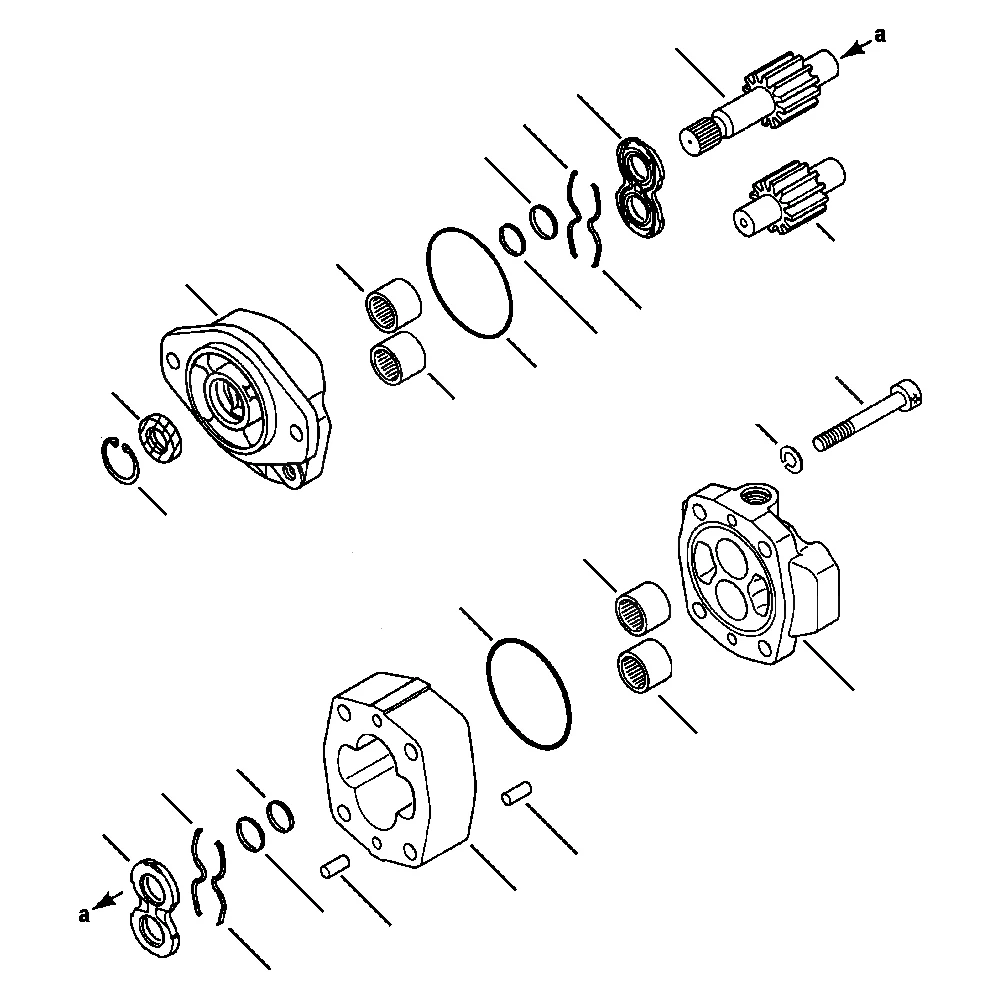 a

a