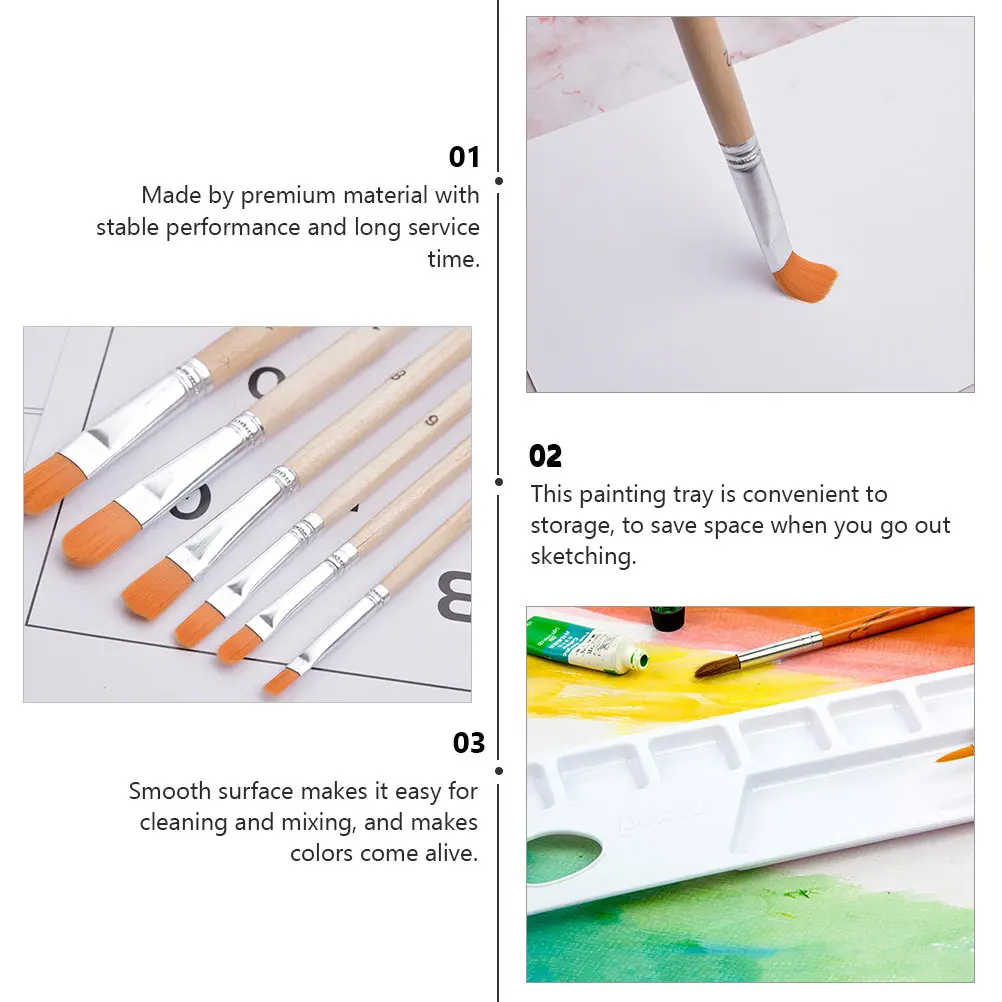 01

Made by premium material with stable performance and long service time.

02

This painting tray is convenient to storage, to save space when you go out sketching.

03

Smooth surface makes it easy for cleaning and mixing, and makes colors come alive.