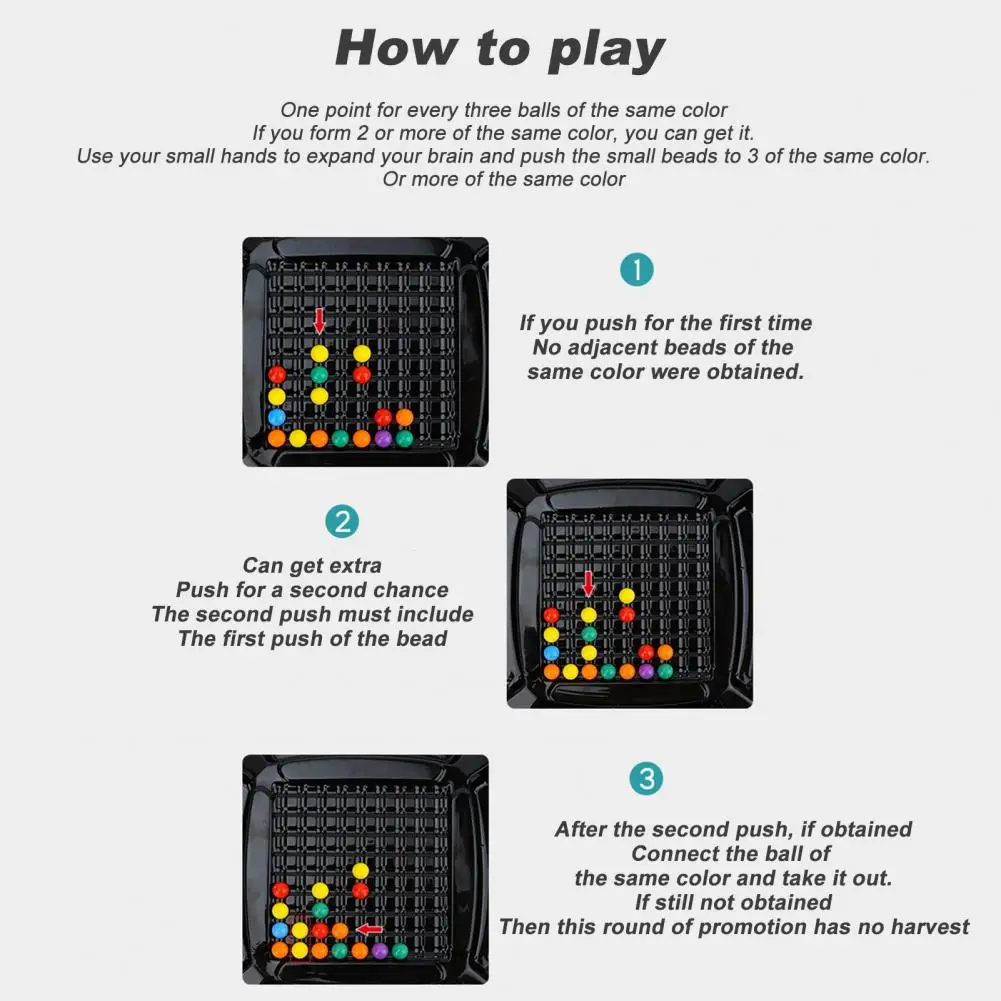 How to play

One point for every three balls of the same color
If you form 2 or more of the same color, you can get it.
Use your small hands to expand your brain and push the small beads to 3 of the same color.
Or more of the same color

1

If you push for the first time
No adjacent beads of the
same color were obtained.

2

Can get extra
Push for a second chance
The second push must include
The first push of the bead

3

After the second push, if obtained
Connect the ball of
the same color and take it out.
If still not obtained
Then this round of promotion has no harvest