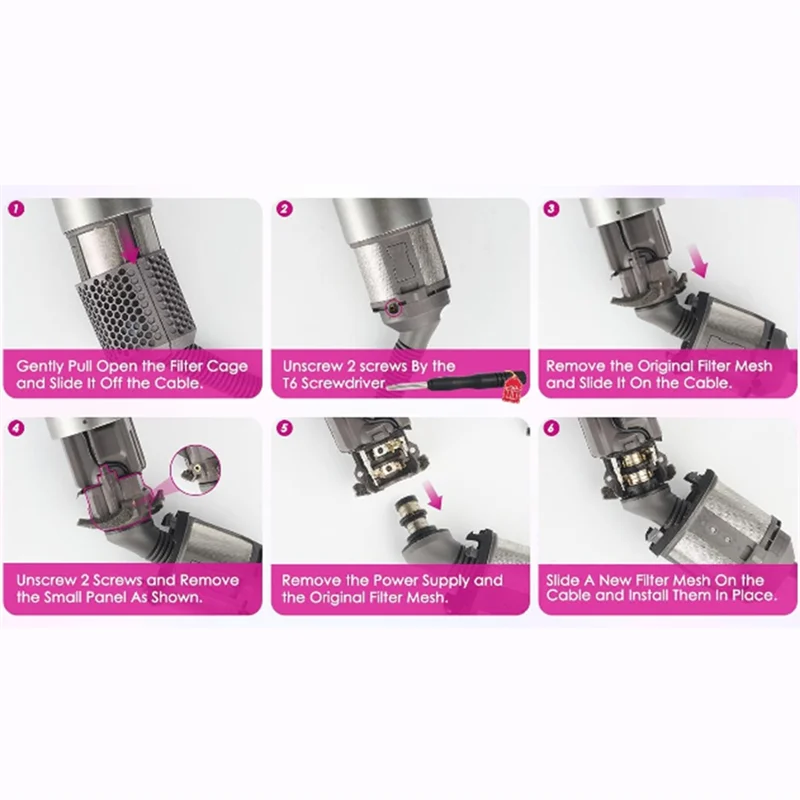 1
Gently Pull Open the Filter Cage and Slide It Off the Cable.

2
Unscrew 2 screws By the T6 Screwdriver

3
Remove the Original Filter Mesh and Slide It On the Cable.

4
Unscrew 2 Screws and Remove the Small Panel As Shown.

5
Remove the Power Supply and the Original Filter Mesh.

6
Slide A New Filter Mesh On the Cable and Install Them In Place.