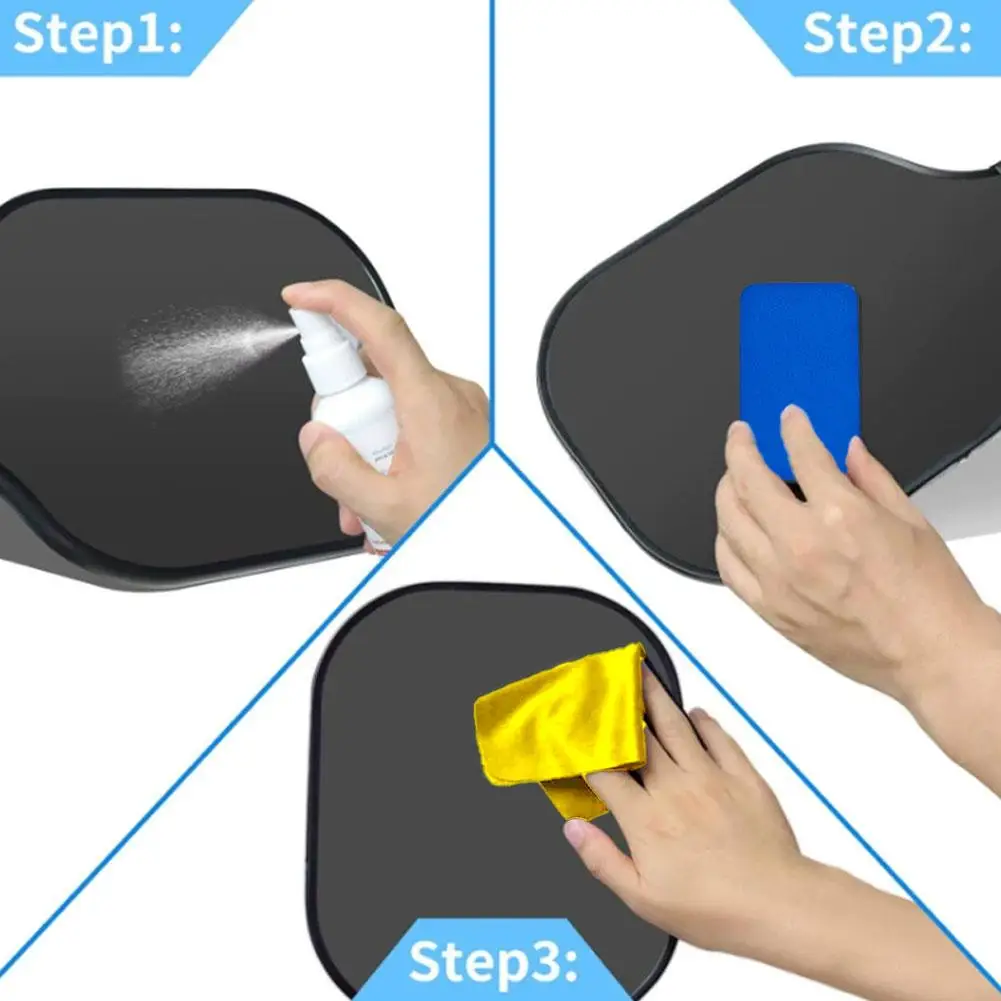 Step1:

Step2:

Step3: