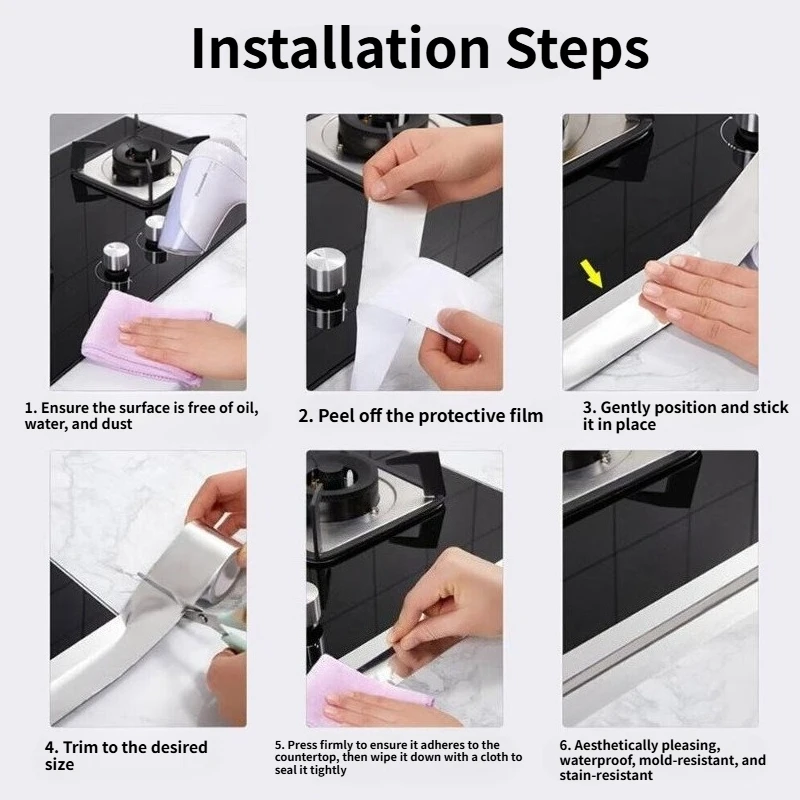 Installation Steps

1. Ensure the surface is free of oil, water, and dust

2. Peel off the protective film

3. Gently position and stick it in place

4. Trim to the desired size

5. Press firmly to ensure it adheres to the countertop, then wipe it down with a cloth to seal it tightly

6. Aesthetically pleasing, waterproof, mold-resistant, and stain-resistant