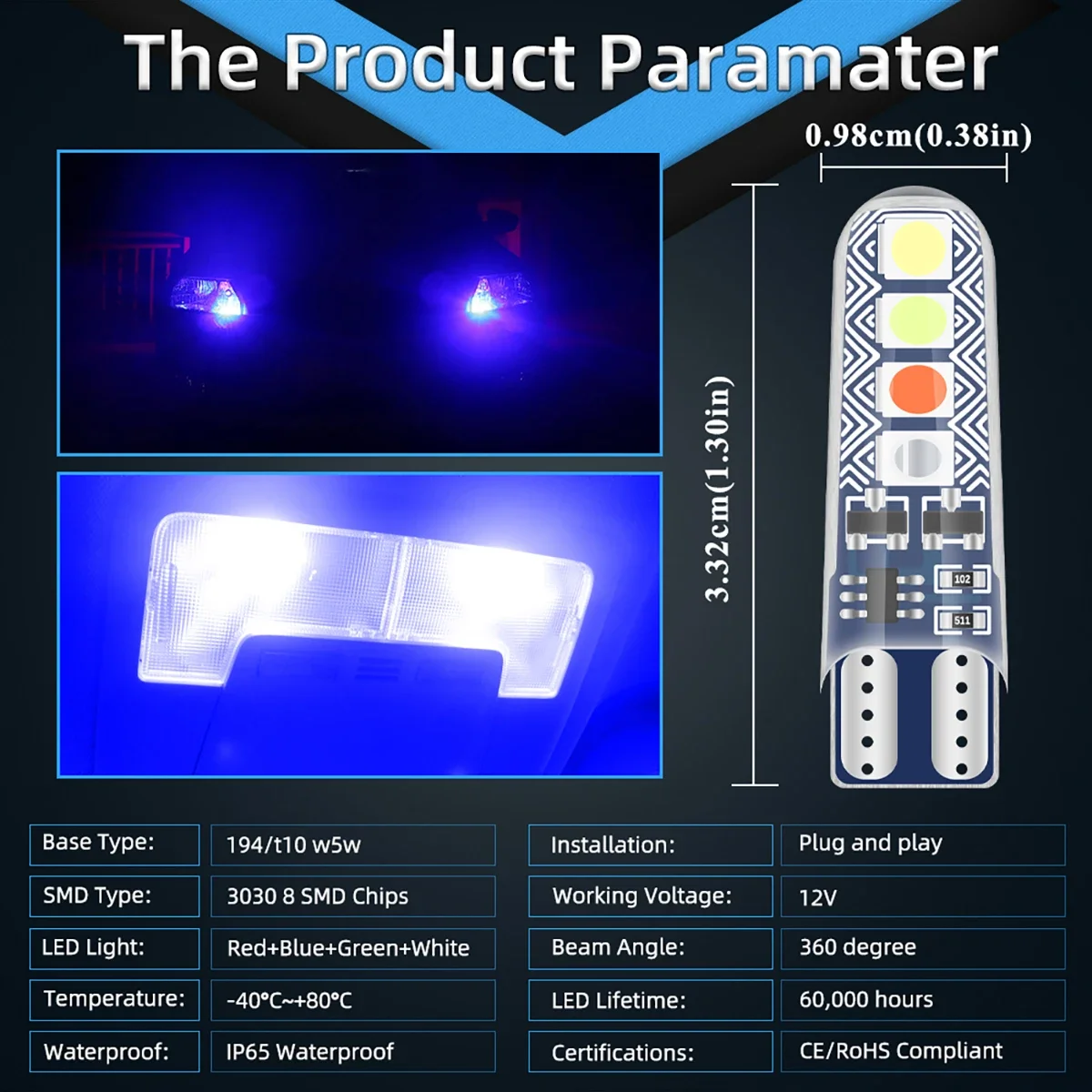 The Product Paramater

0.98cm(0.38in)

3.32cm(1.30in)

102

511

| Base Type: | 194/t10 w5w |
|---|---|
| SMD Type: | 3030 8 SMD Chips |
| LED Light: | Red+Blue+Green+White |
| Temperature: | -40°C~+80°C |
| Waterproof: | IP65 Waterproof |

| Installation: | Plug and play |
|---|---|
| Working Voltage: | 12V |
| Beam Angle: | 360 degree |
| LED Lifetime: | 60,000 hours |
| Certifications: | CE/RoHS Compliant |