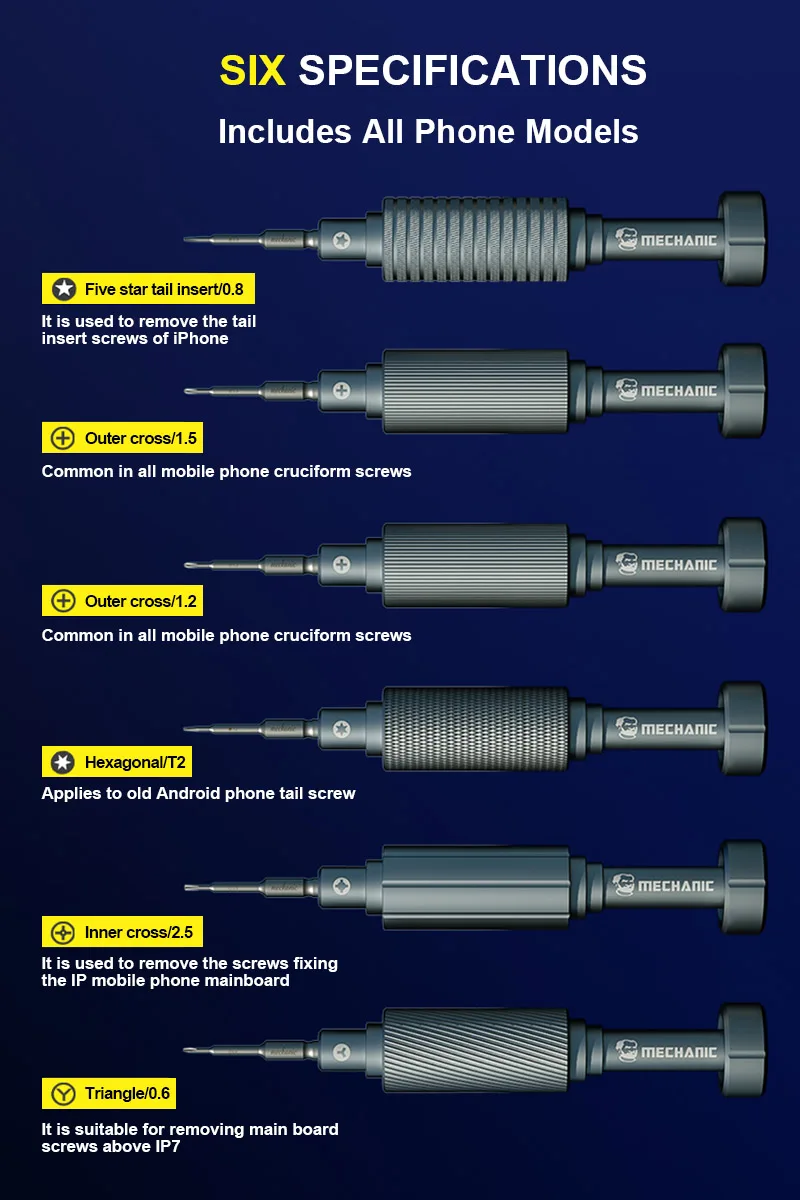 SIX SPECIFICATIONS

Includes All Phone Models

MECHANIC

Five star tail insert/0.8

It is used to remove the tail insert screws of iPhone

MECHANIC

Outer cross/1.5

Common in all mobile phone cruciform screws

MECHANIC

Outer cross/1.2

Common in all mobile phone cruciform screws

MECHANIC

Hexagonal/T2

Applies to old Android phone tail screw

MECHANIC

Inner cross/2.5

It is used to remove the screws fixing the IP mobile phone mainboard

MECHANIC

Triangle/0.6

It is suitable for removing main board screws above IP7