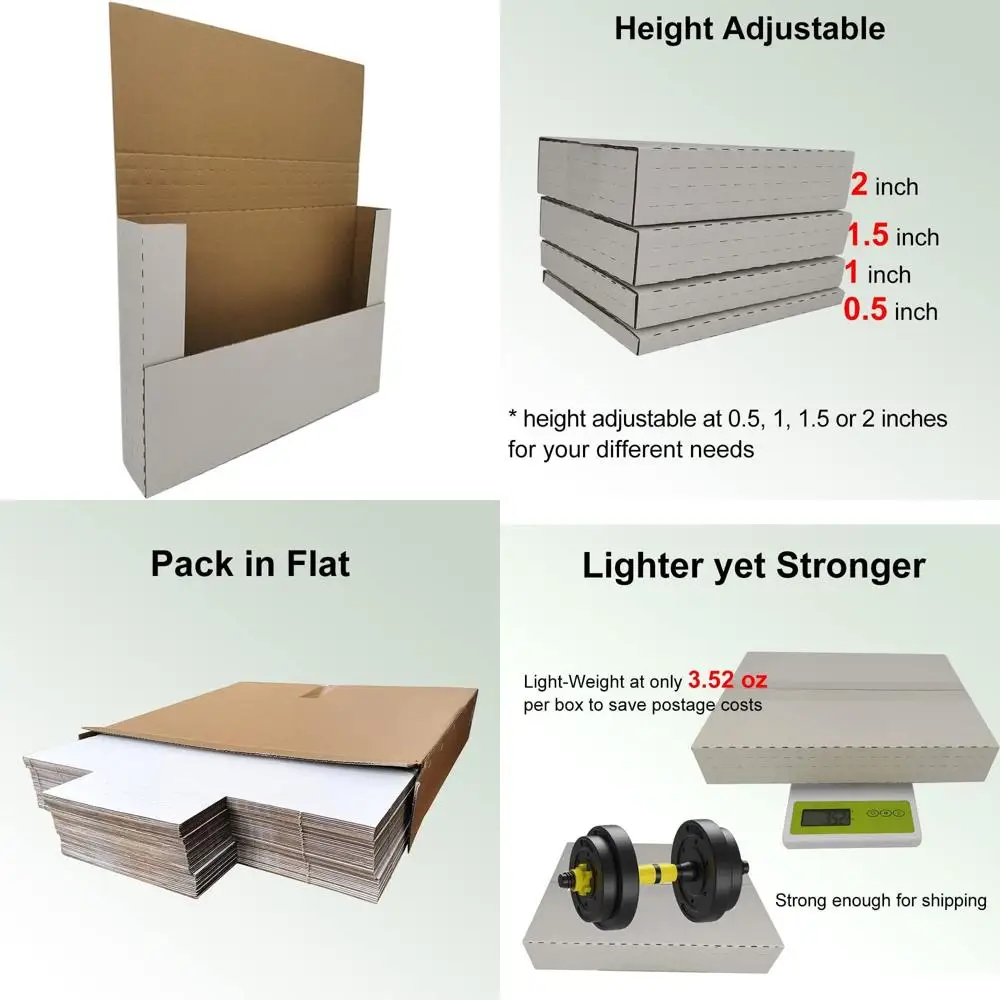 Height Adjustable

2 inch
1.5 inch
1 inch
0.5 inch

* height adjustable at 0.5, 1, 1.5 or 2 inches for your different needs

Pack in Flat

Lighter yet Stronger

Light-Weight at only 3.52 oz per box to save postage costs

Strong enough for shipping