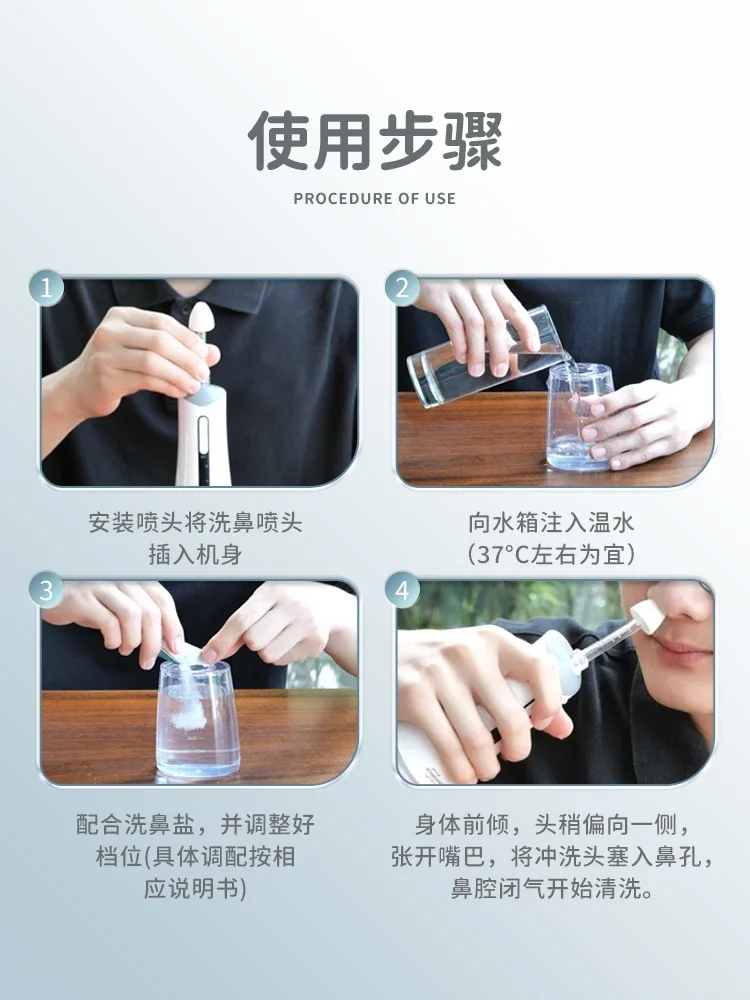 使用步骤

PROCEDURE OF USE

1

安装喷头将洗鼻喷头插入机身

2

向水箱注入温水（37°C左右为宜）

3

配合洗鼻盐，并调整好档位(具体调配按相应说明书)

4

身体前倾，头稍偏向一侧，张开嘴巴，将冲洗头塞入鼻孔，鼻腔闭气开始清洗。