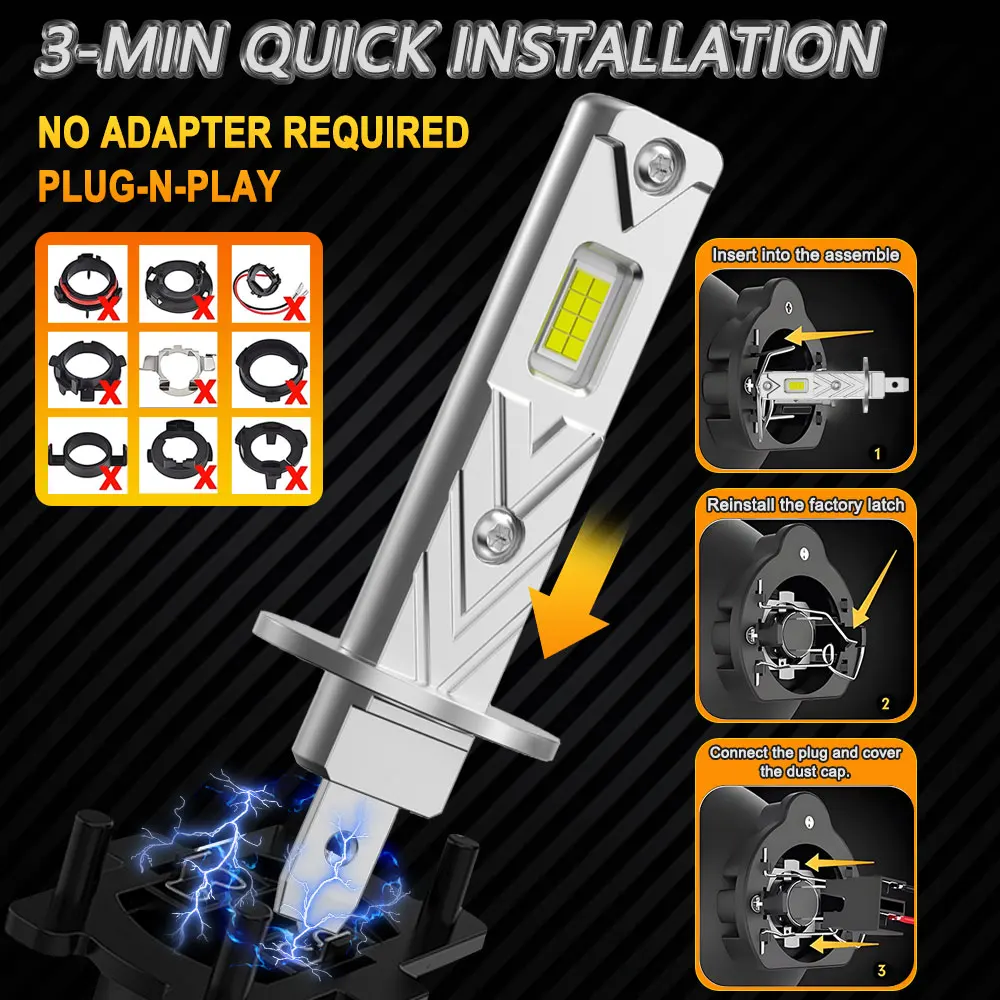 3-MIN QUICK INSTALLATION

NO ADAPTER REQUIRED
PLUG-N-PLAY

Insert into the assemble
1

Reinstall the factory latch
2

Connect the plug and cover the dust cap.
3