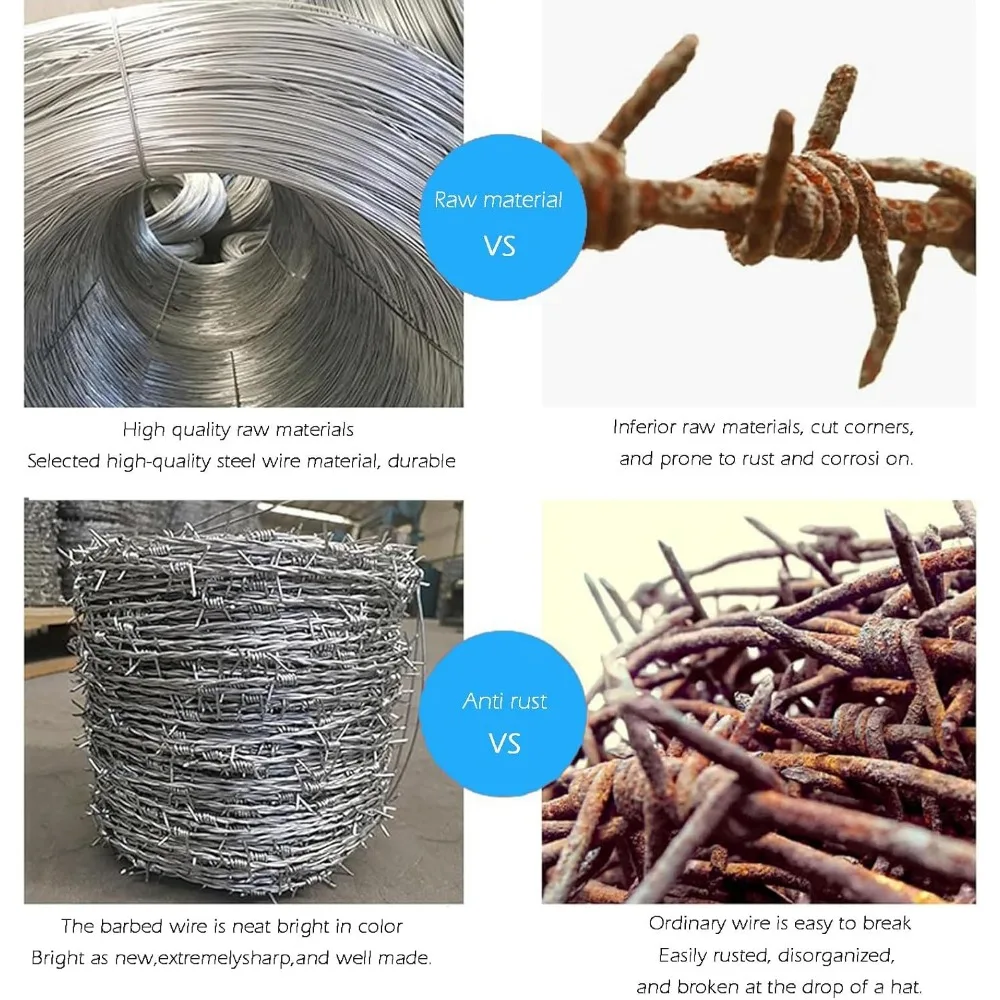 Raw material
VS

High quality raw materials
Selected high-quality steel wire material, durable

Inferior raw materials, cut corners, and prone to rust and corrosi on.

Anti rust
VS

The barbed wire is neat bright in color
Bright as new,extremelysharp,and well made.

Ordinary wire is easy to break
Easily rusted, disorganized, and broken at the drop of a hat.