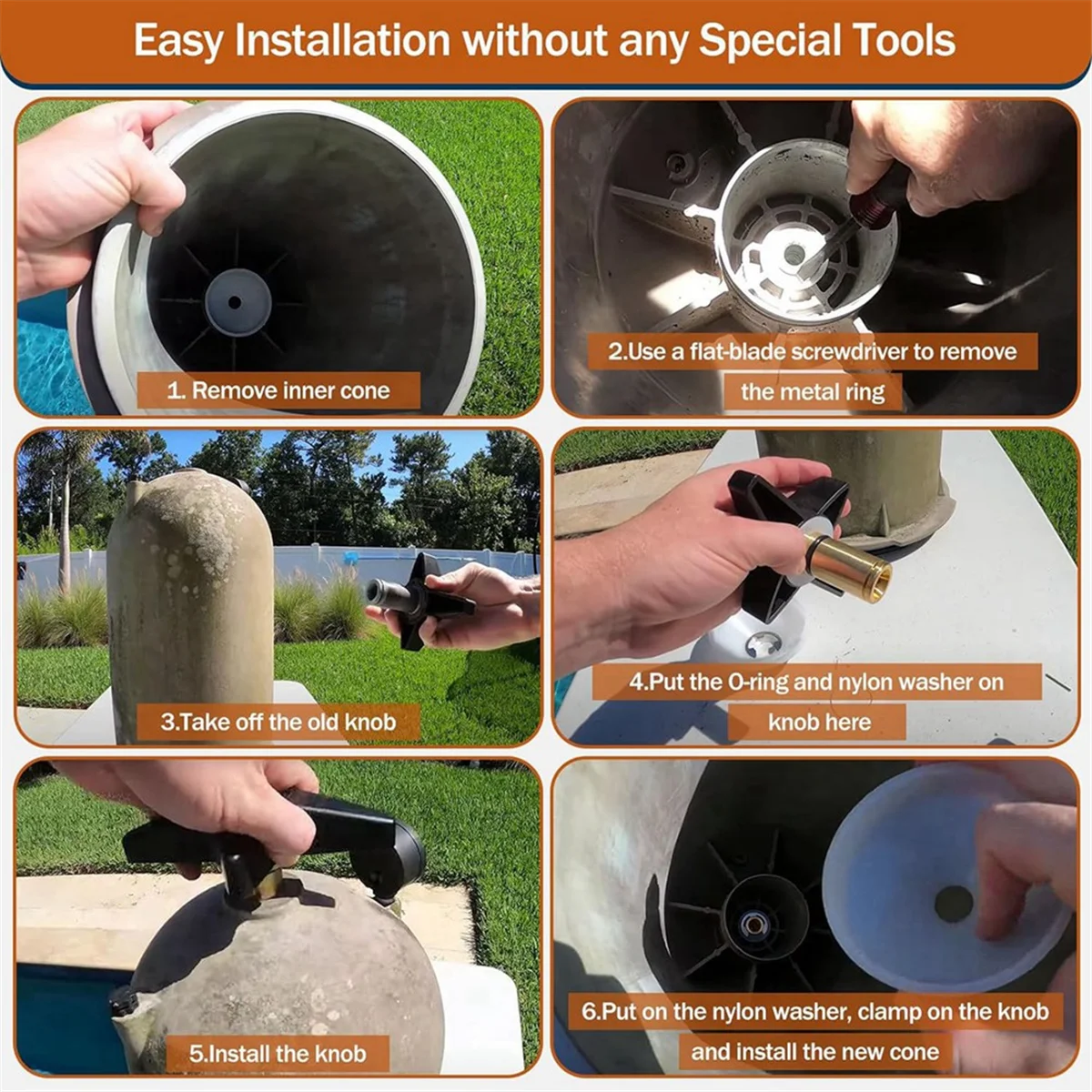 Easy Installation without any Special Tools

1. Remove inner cone

2.Use a flat-blade screwdriver to remove the metal ring

3.Take off the old knob

4.Put the O-ring and nylon washer on knob here

5.Install the knob

6.Put on the nylon washer, clamp on the knob and install the new cone