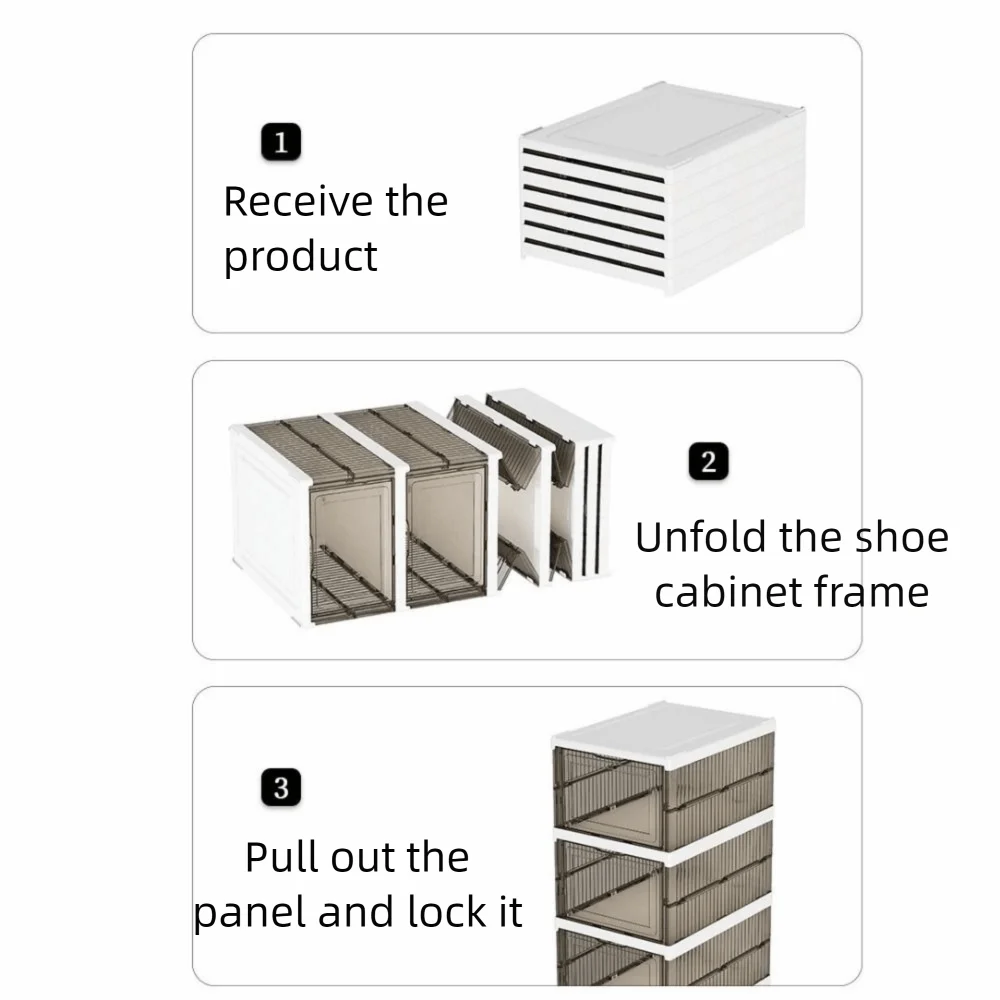 1
Receive the product

2
Unfold the shoe cabinet frame

3
Pull out the panel and lock it