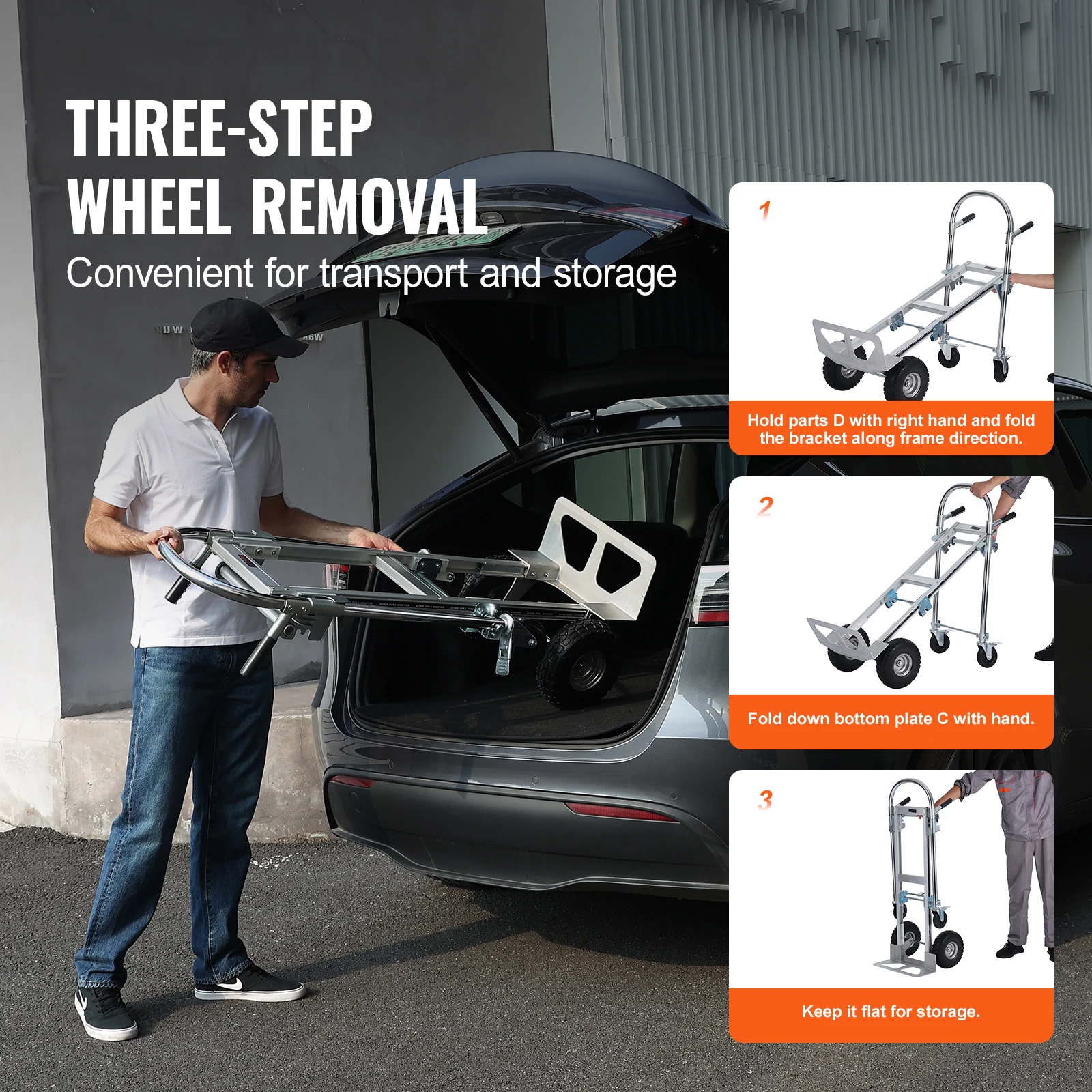 THREE-STEP WHEEL REMOVAL

Convenient for transport and storage

1

Hold parts D with right hand and fold the bracket along frame direction.

2

Fold down bottom plate C with hand.

3

Keep it flat for storage.