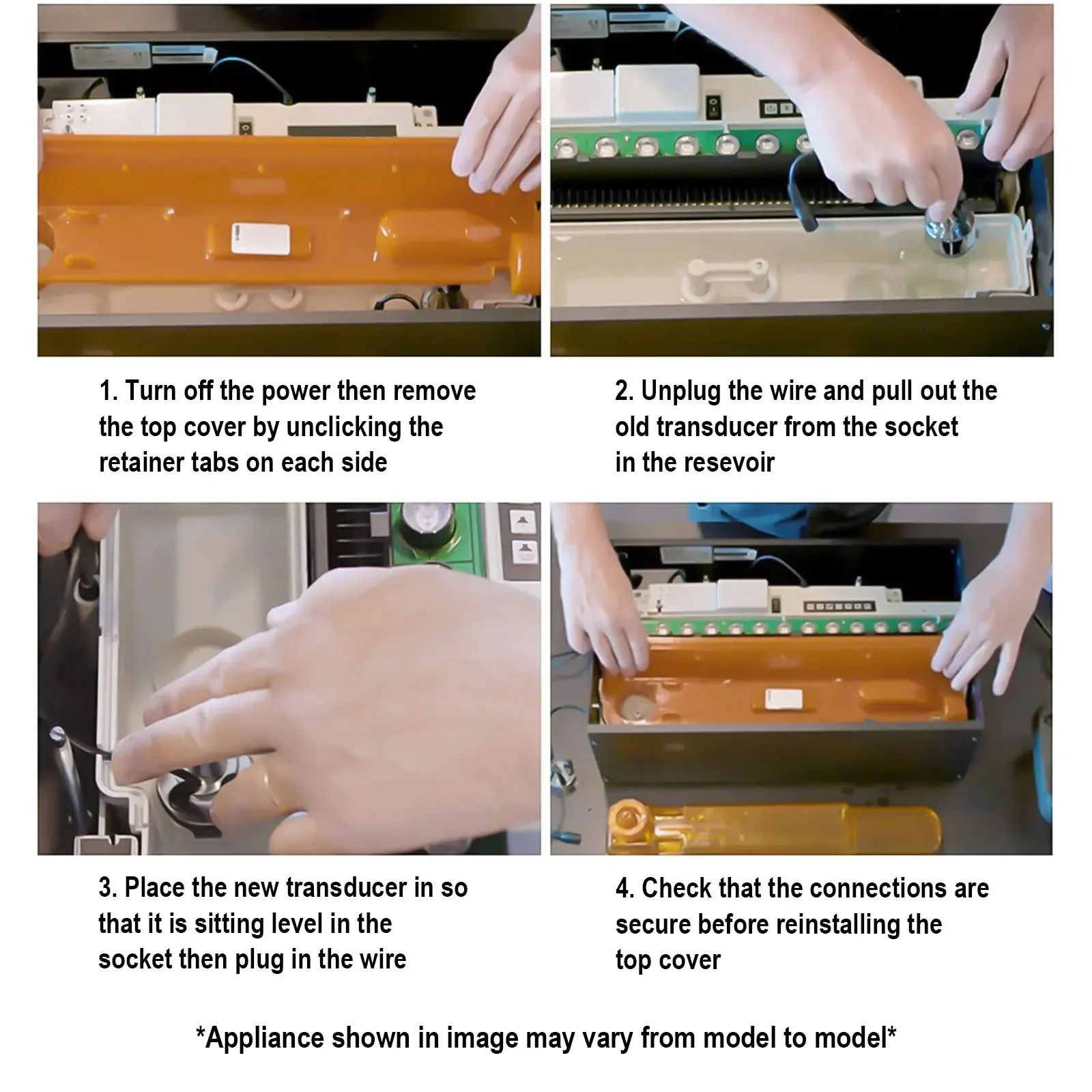 1. Turn off the power then remove the top cover by unclicking the retainer tabs on each side

2. Unplug the wire and pull out the old transducer from the socket in the resevoir

3. Place the new transducer in so that it is sitting level in the socket then plug in the wire

4. Check that the connections are secure before reinstalling the top cover

*Appliance shown in image may vary from model to model*