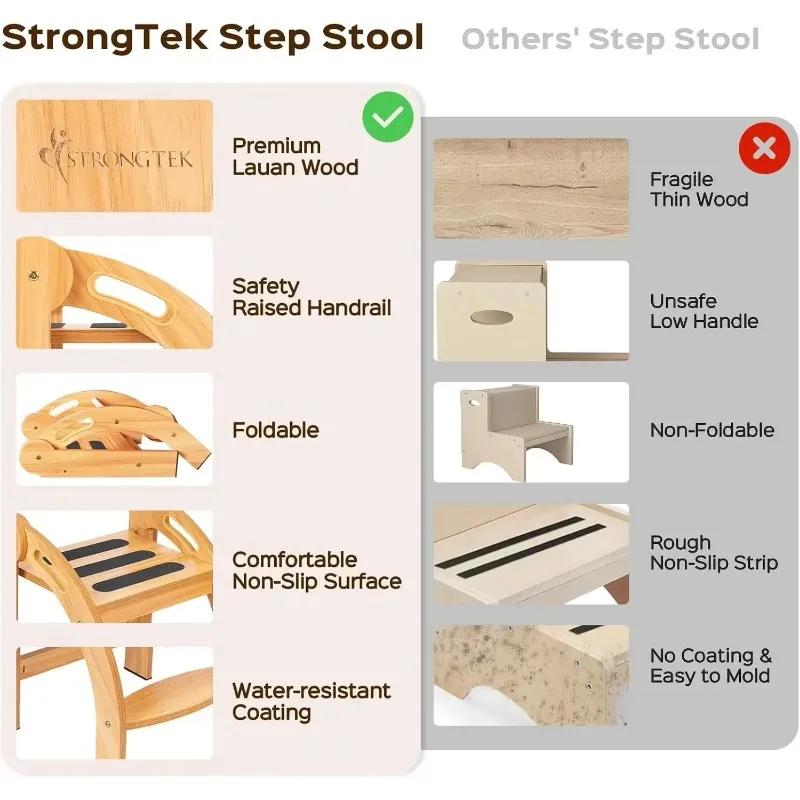 StrongTek Step Stool

STRONGTEK

Premium Lauan Wood

Safety Raised Handrail

Foldable

Comfortable Non-Slip Surface

Water-resistant Coating

Others' Step Stool

Fragile Thin Wood

Unsafe Low Handle

Non-Foldable

Rough Non-Slip Strip

No Coating & Easy to Mold