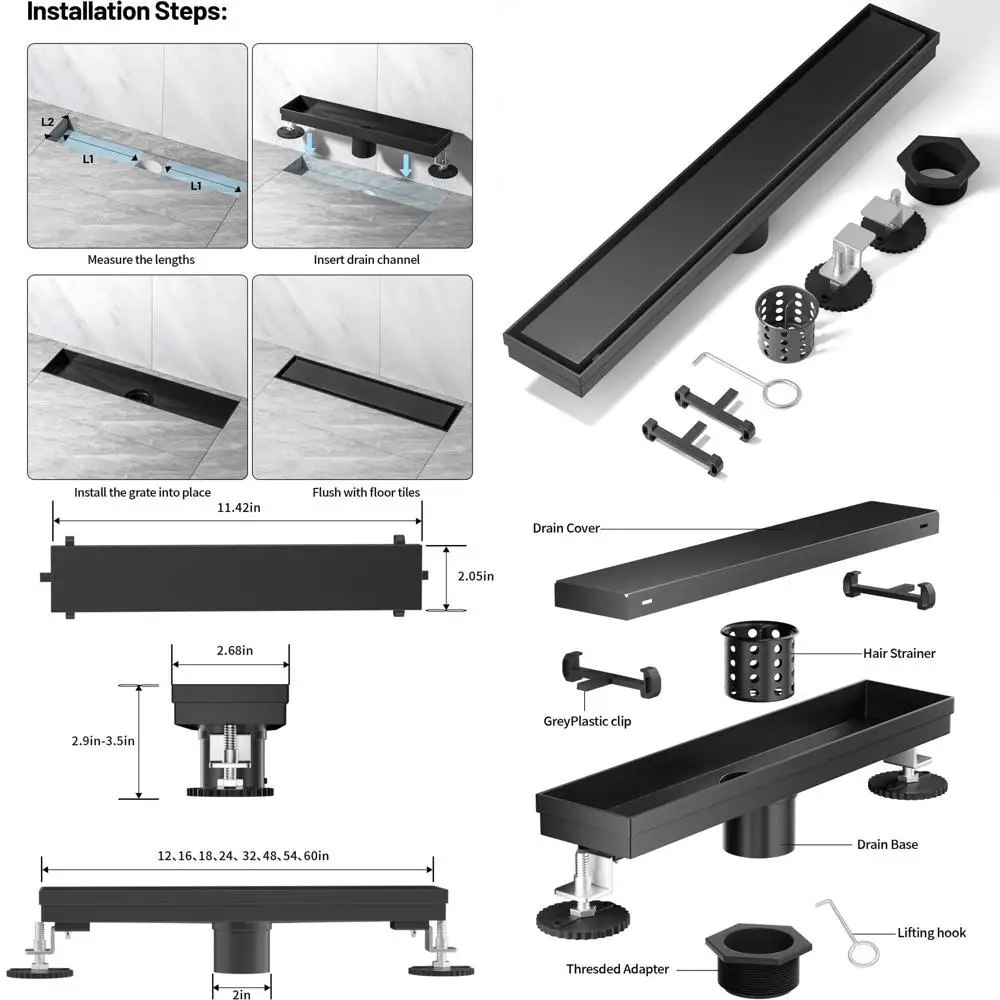 Installation Steps:

L2
L1
L1
Measure the lengths

Insert drain channel

Install the grate into place

Flush with floor tiles

11.42in
2.05in

2.68in
2.9in-3.5in

12、16、18、24、32、48、54、60in
2in

Drain Cover
Hair Strainer
GreyPlastic clip
Drain Base
Lifting hook
Thresded Adapter