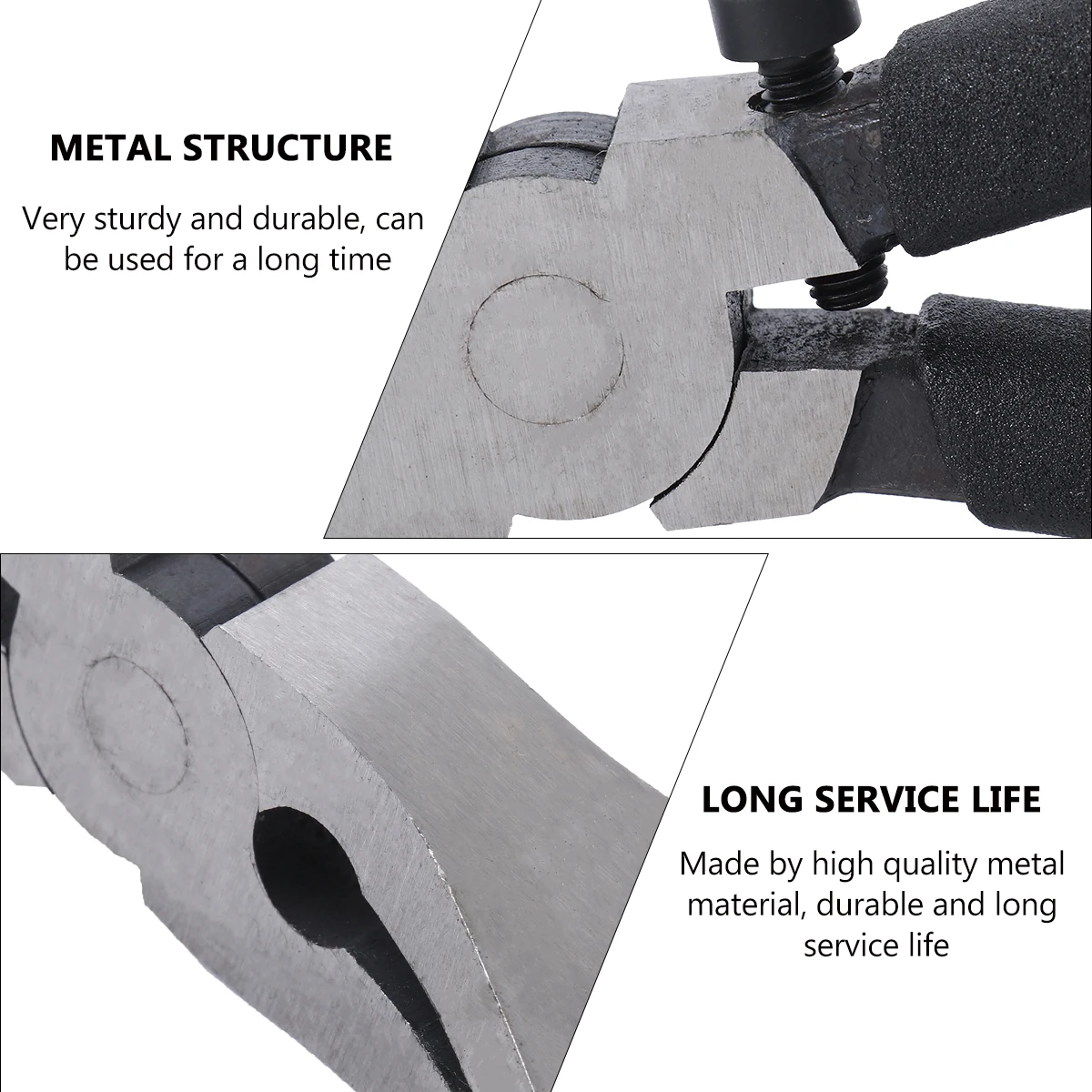 METAL STRUCTURE

Very sturdy and durable, can be used for a long time

LONG SERVICE LIFE

Made by high quality metal material, durable and long service life